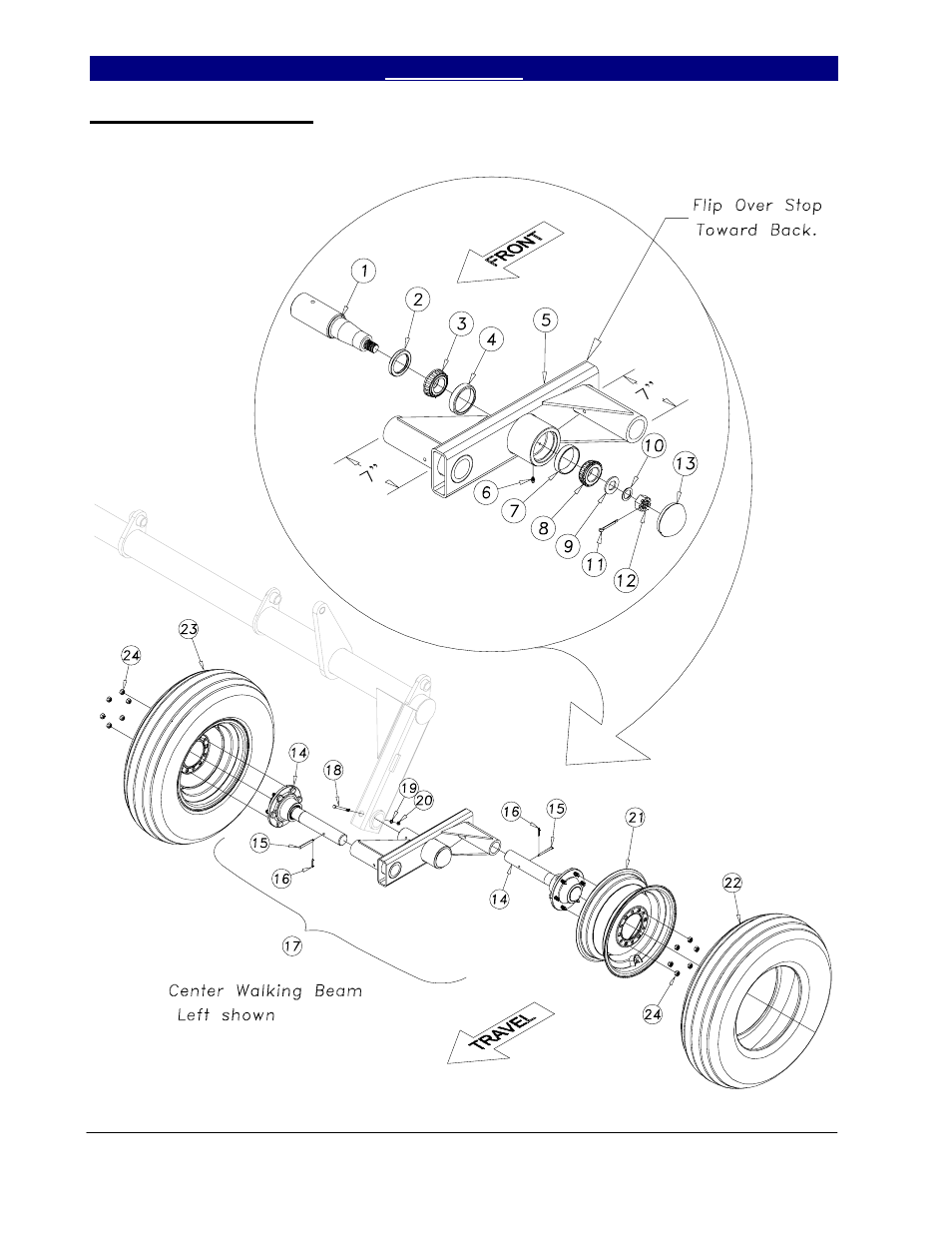 Flip Over Stop Toward Back.

FRONT

1
2
3
4
5
7"
7"
6
7
8
9
10
11
12
13

23
24
14
18
19
20
15
16
17
16
15
14
21
22
24

Center Walking Beam Left shown

TRAVEL