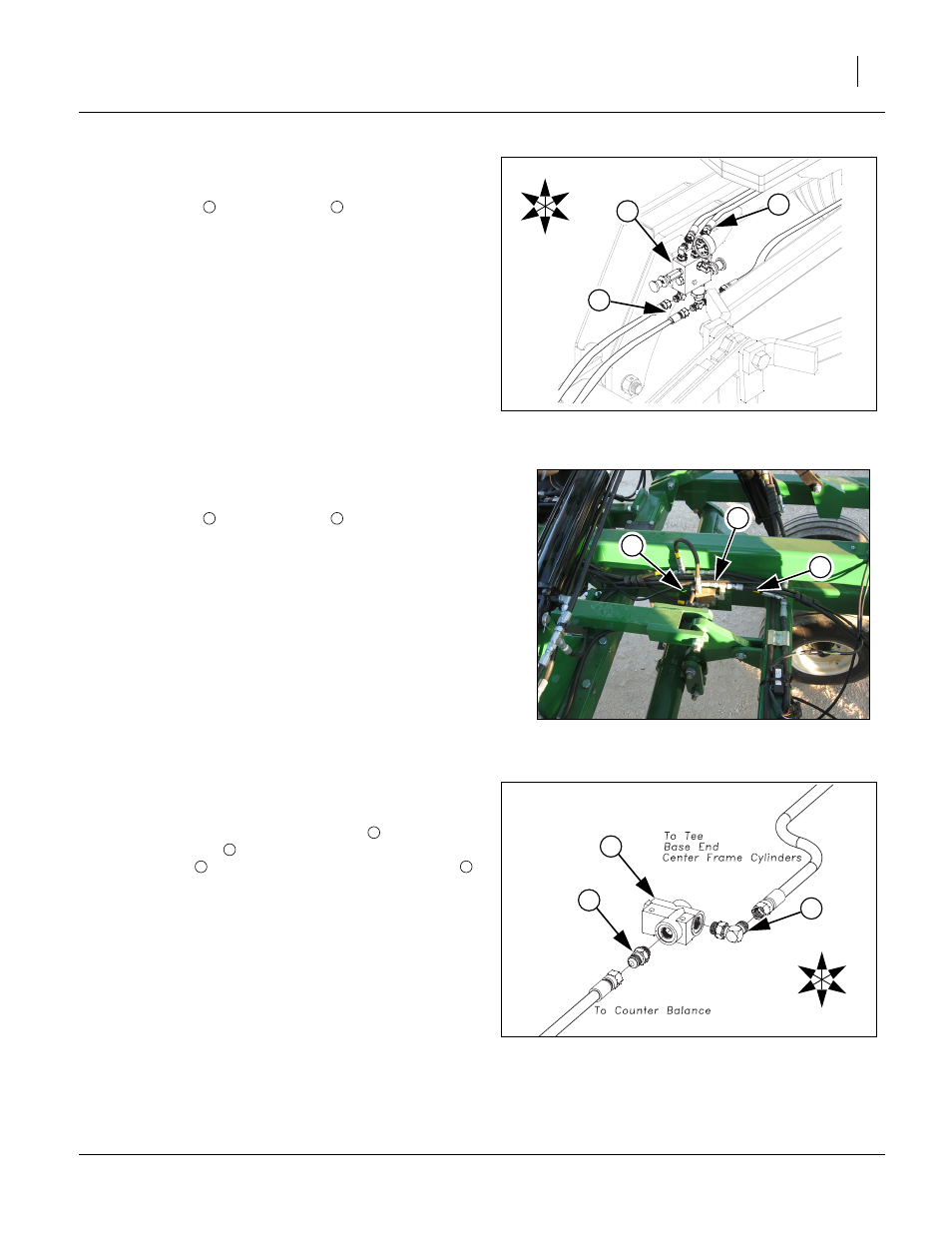 To Tee
Base End
Center Frame Cylinders

To Counter Balance