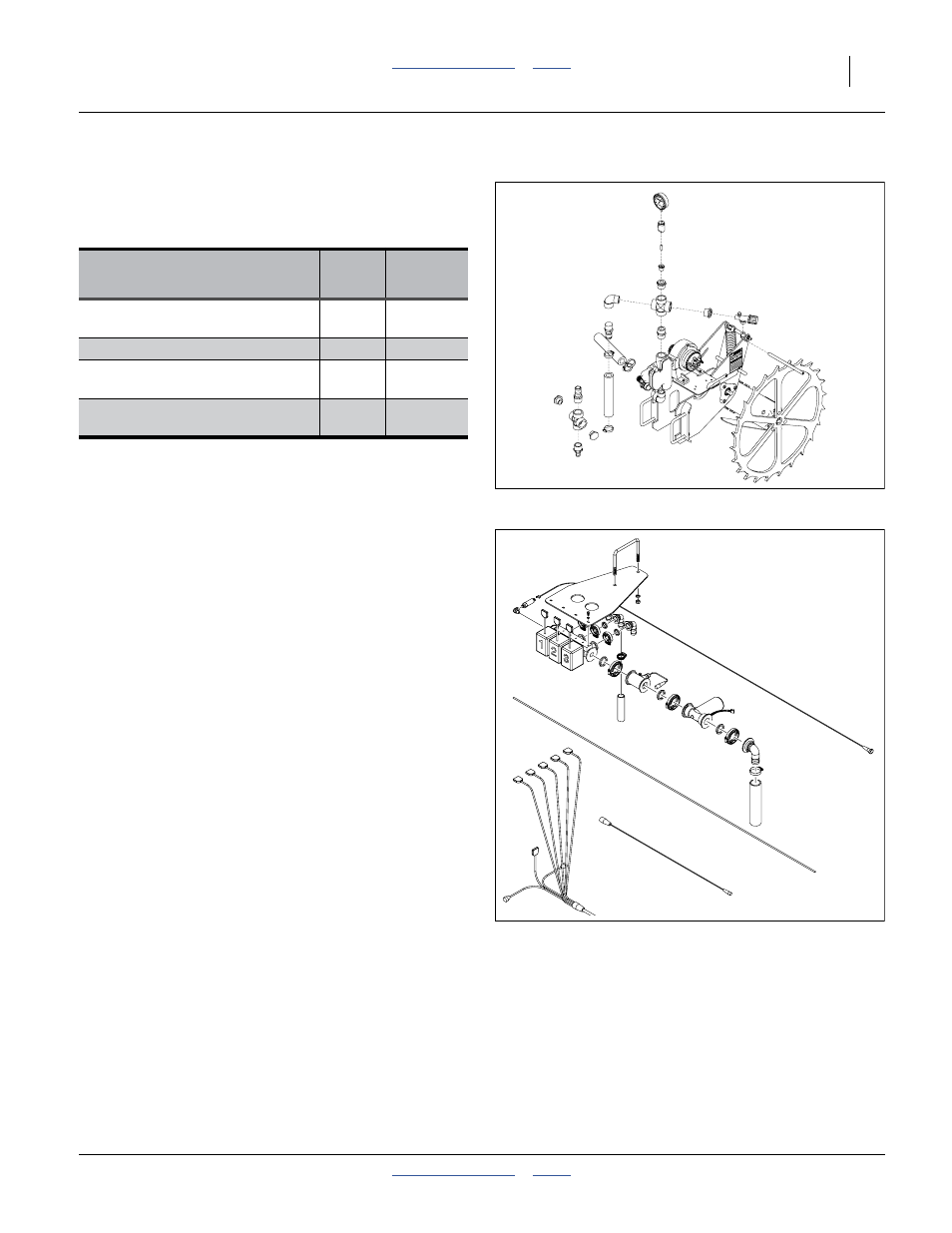 1
2
3