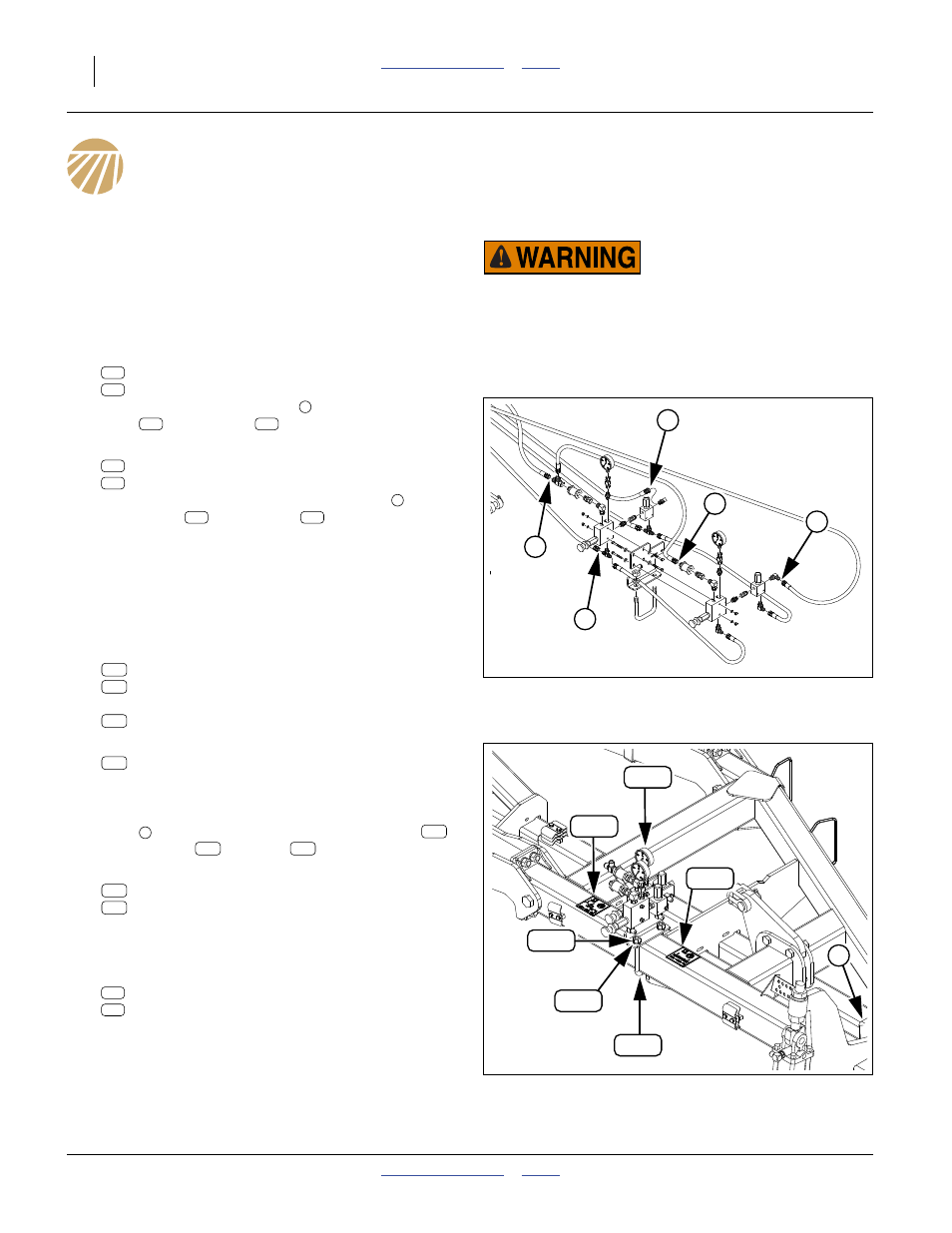 WARNING