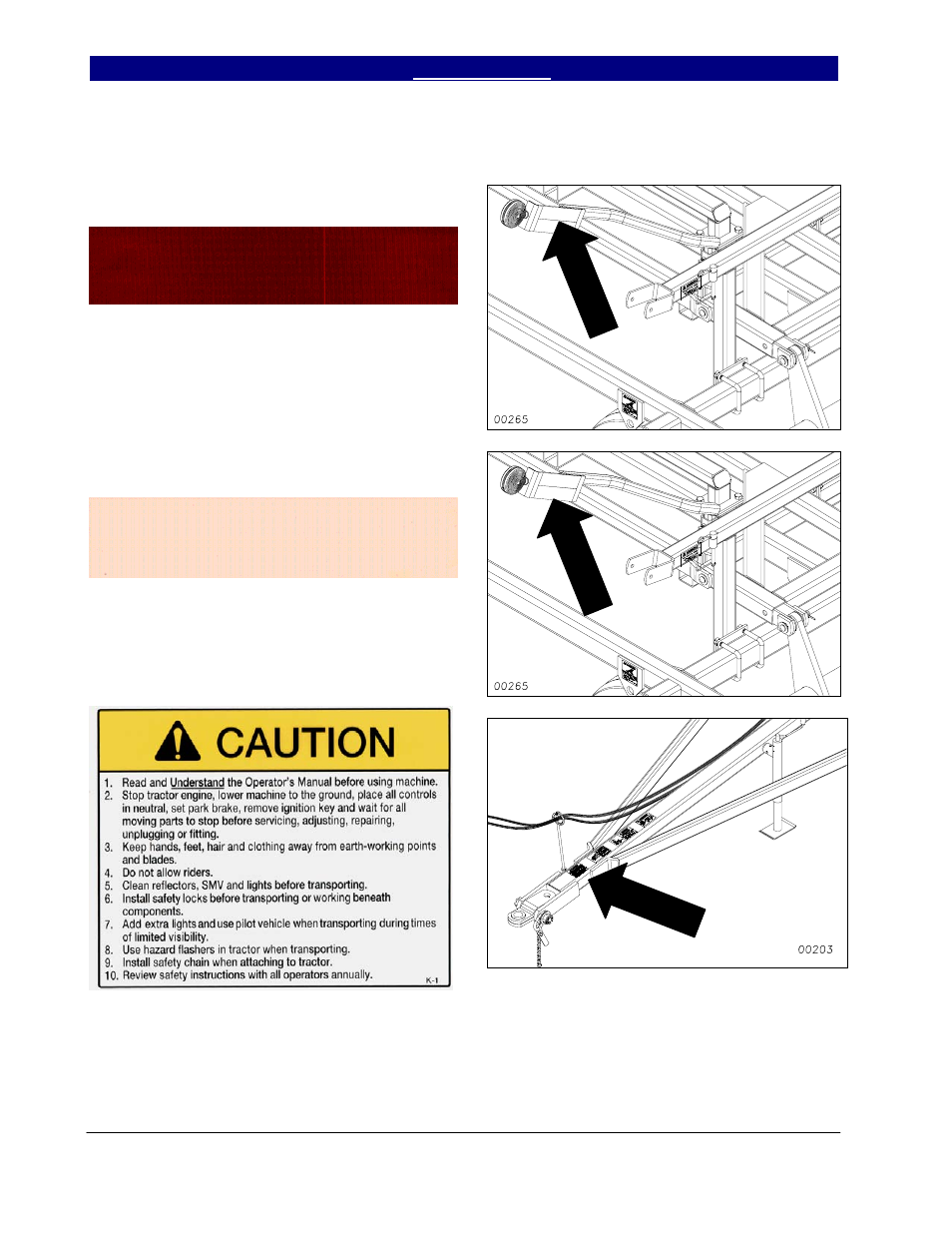 00265

00265

CAUTION

1. Read and Understand the Operator's Manual before using machine.
2. Stop tractor engine, lower machine to the ground, place all controls in neutral, set park brake, remove ignition key and wait for all moving parts to stop before servicing, adjusting, repairing, unplugging or fitting.
3. Keep hands, feet, hair and clothing away from earth-working points and blades.
4. Do not allow riders.
5. Clean reflectors, SMV and lights before transporting.
6. Install safety locks before transporting or working beneath components.
7. Add extra lights and use pilot vehicle when transporting during times of limited visibility.
8. Use hazard flashers in tractor when transporting.
9. Install safety chain when attaching to tractor.
10. Review safety instructions with all operators annually.

K-1

00203