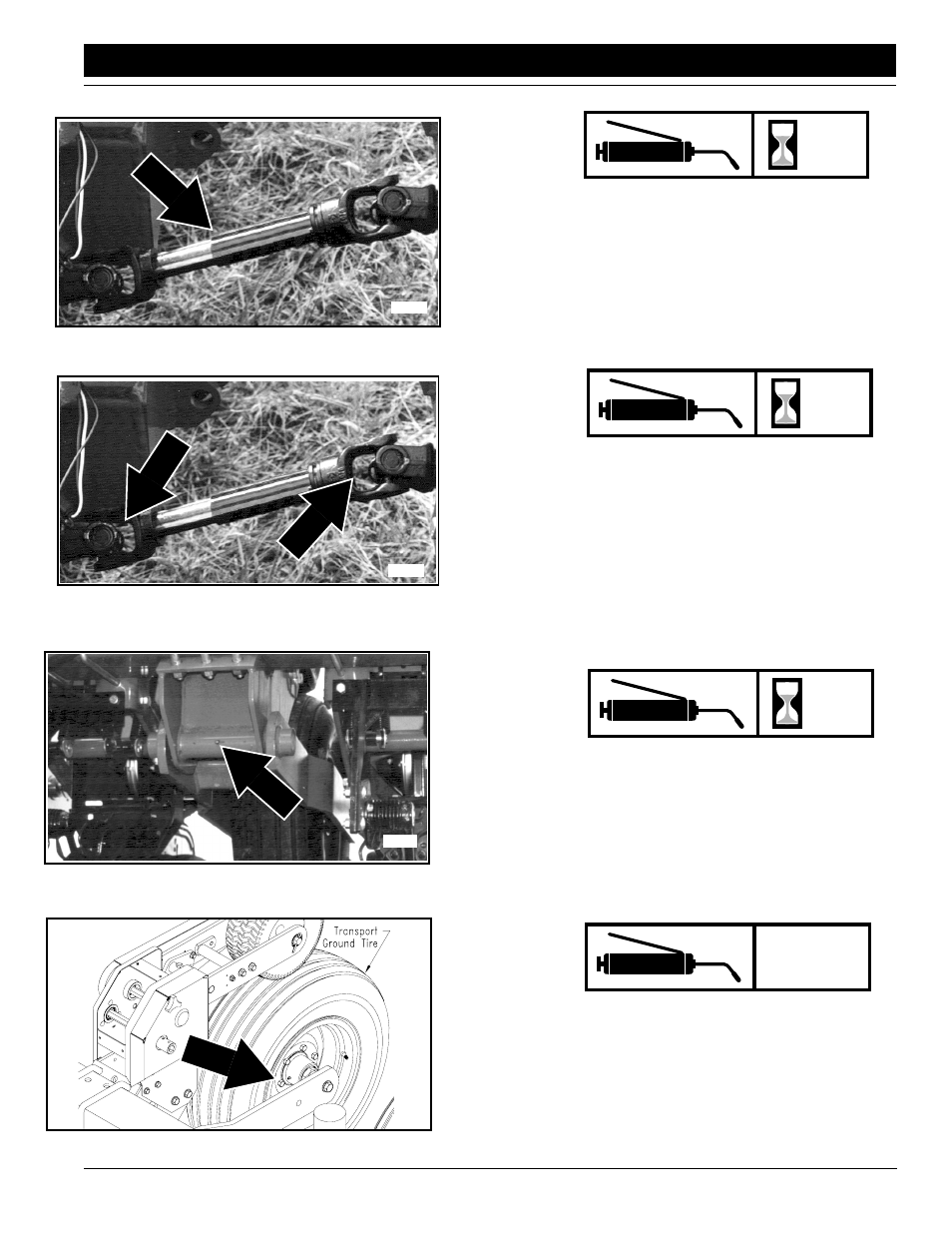 Transport Ground Tire