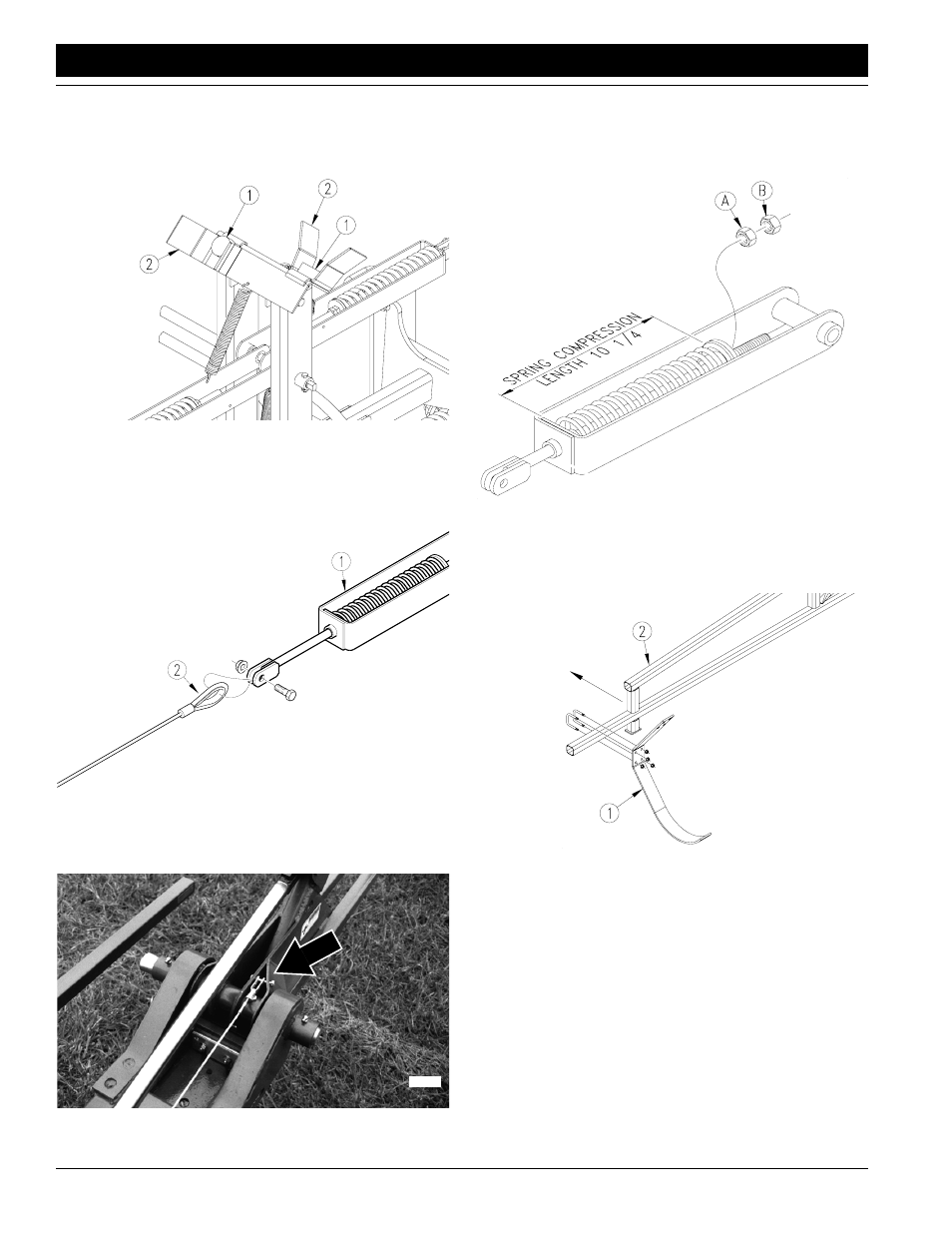 1
2
2
1

A
B
SPRING COMPRESSION
LENGTH 10 1/4

1
2

2
1