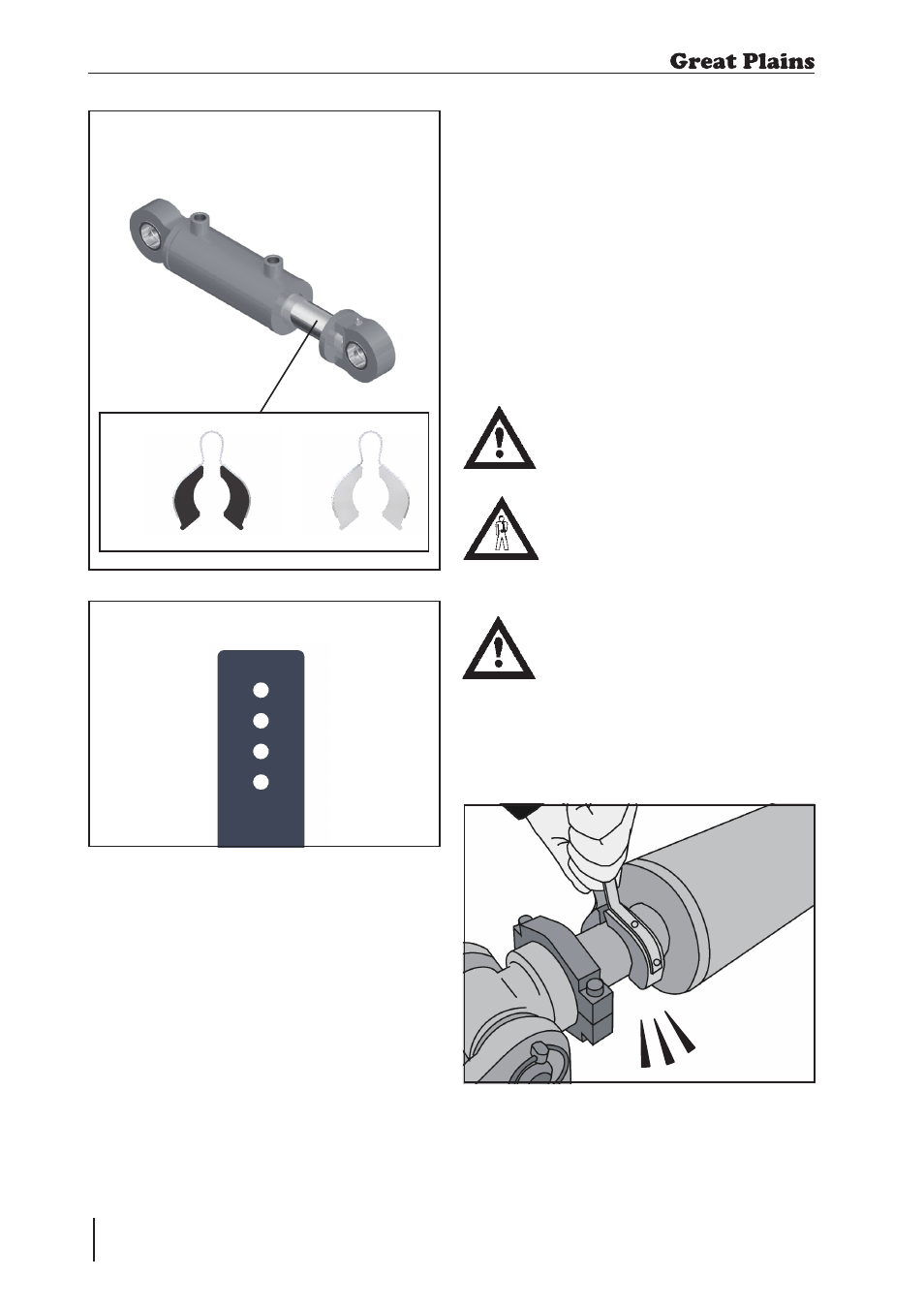 Great Plains