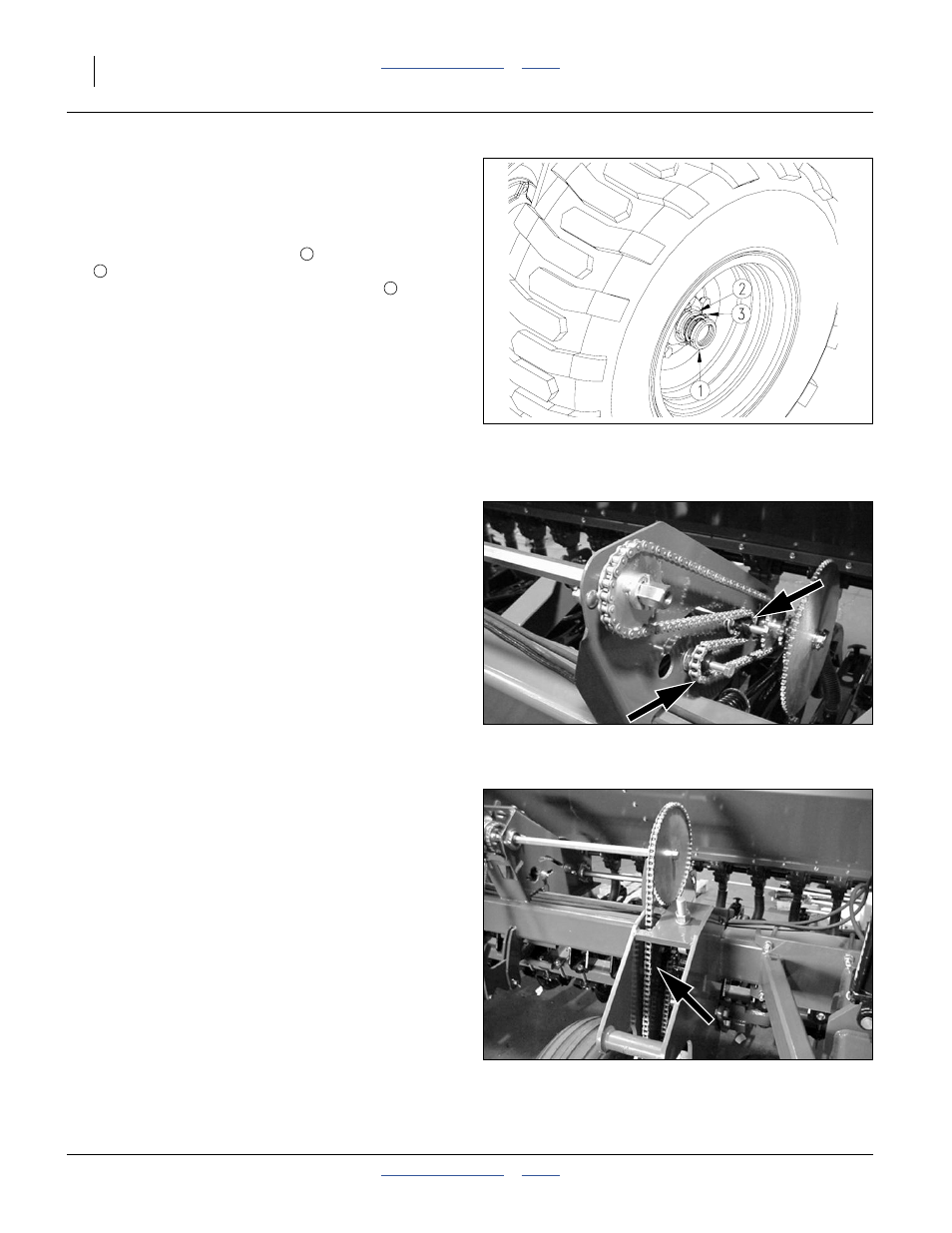 2

3

1