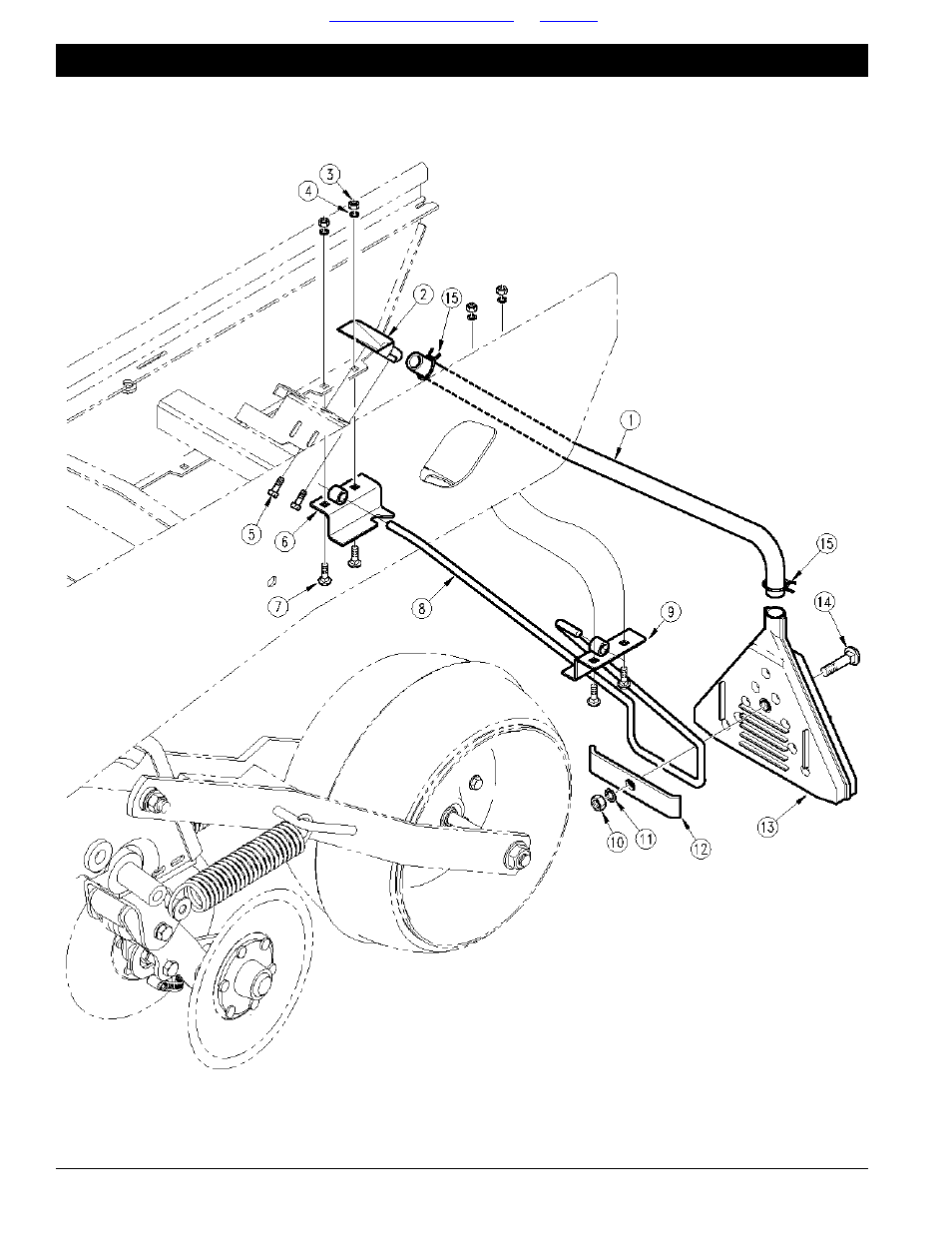 3
4
2
15
1
5
6
7
8
9
15
14
10
11
12
13