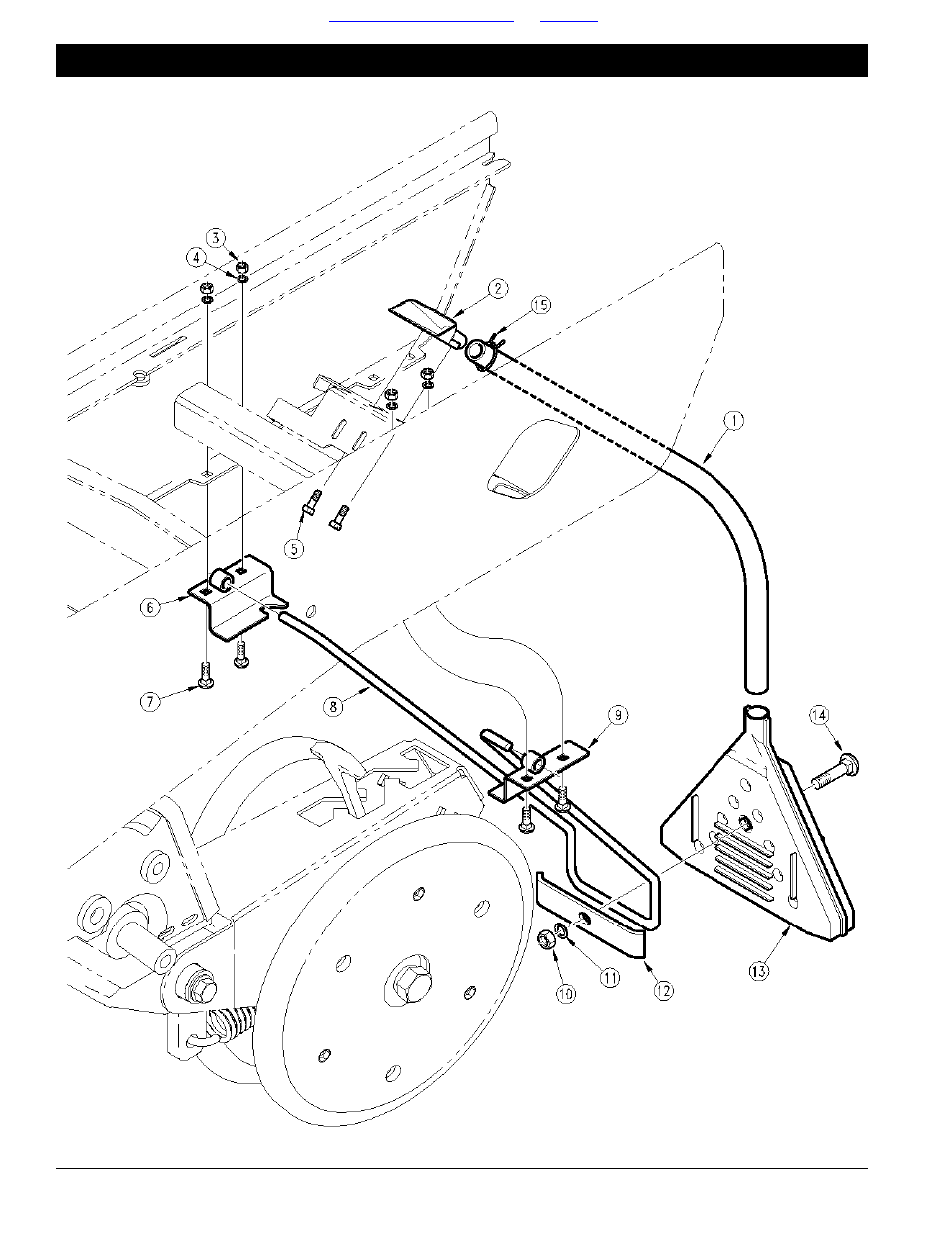 3
4
2
15
1
5
6
7
8
9
14
10
11
12
13