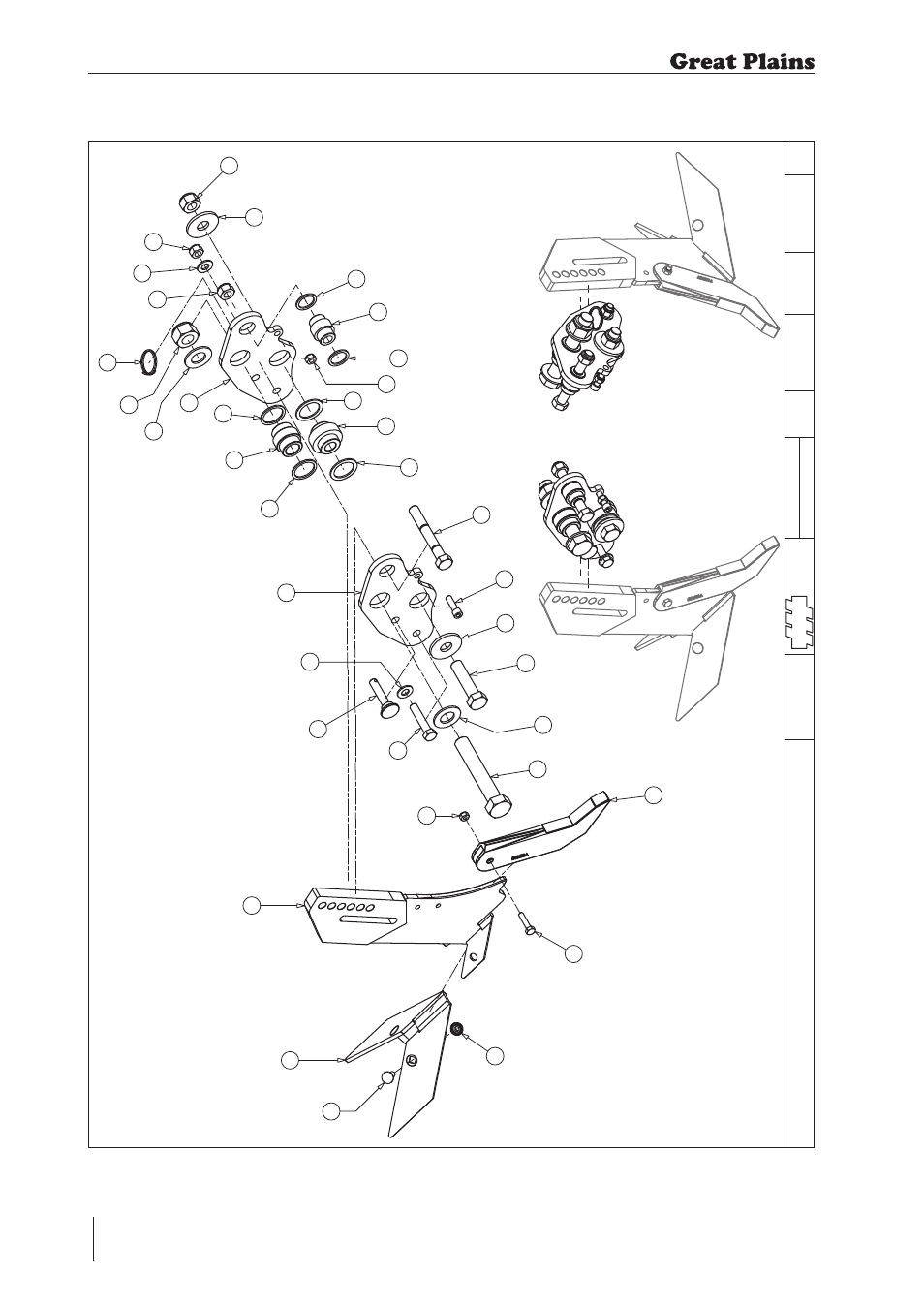 Great Plains