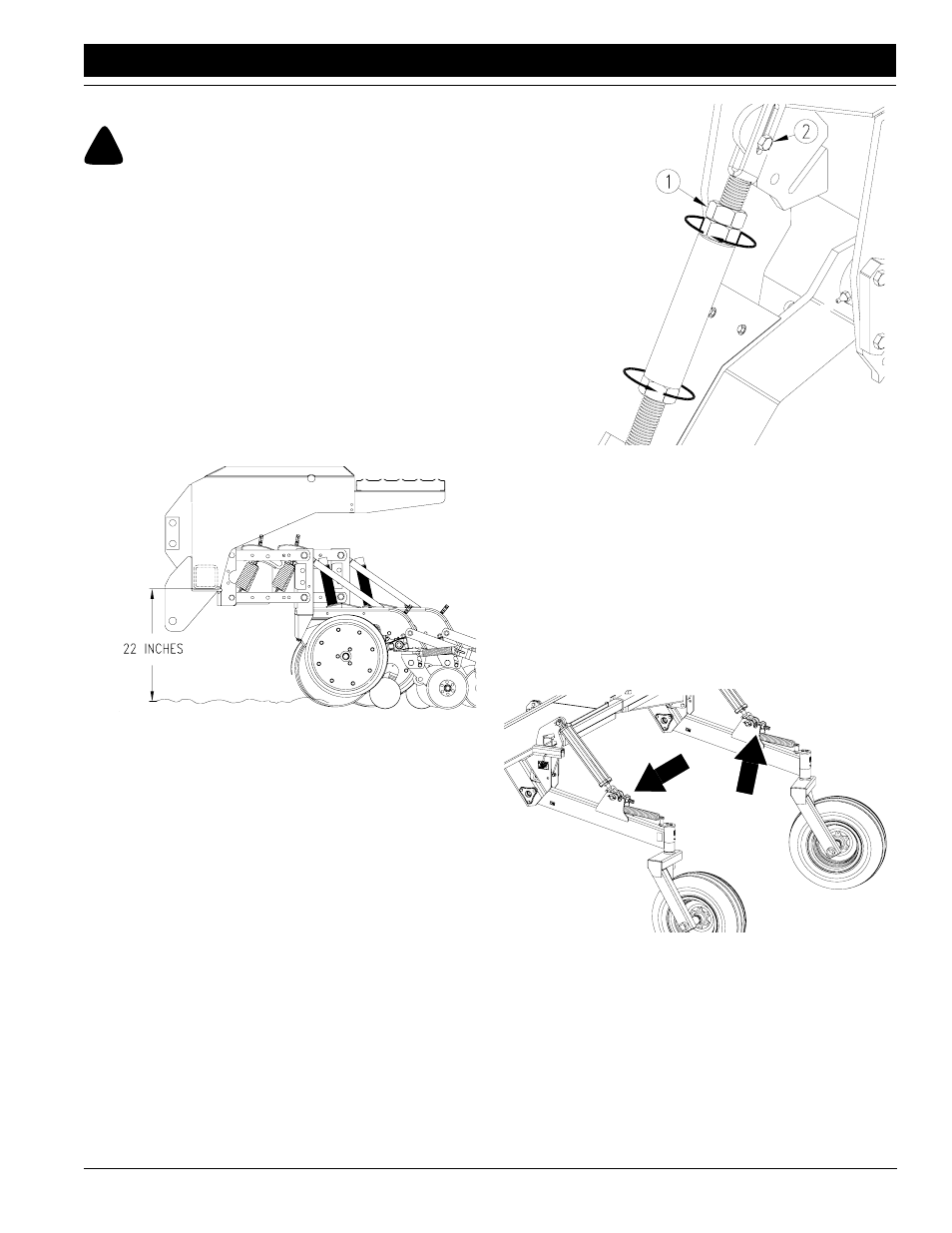 1

2

22 INCHES