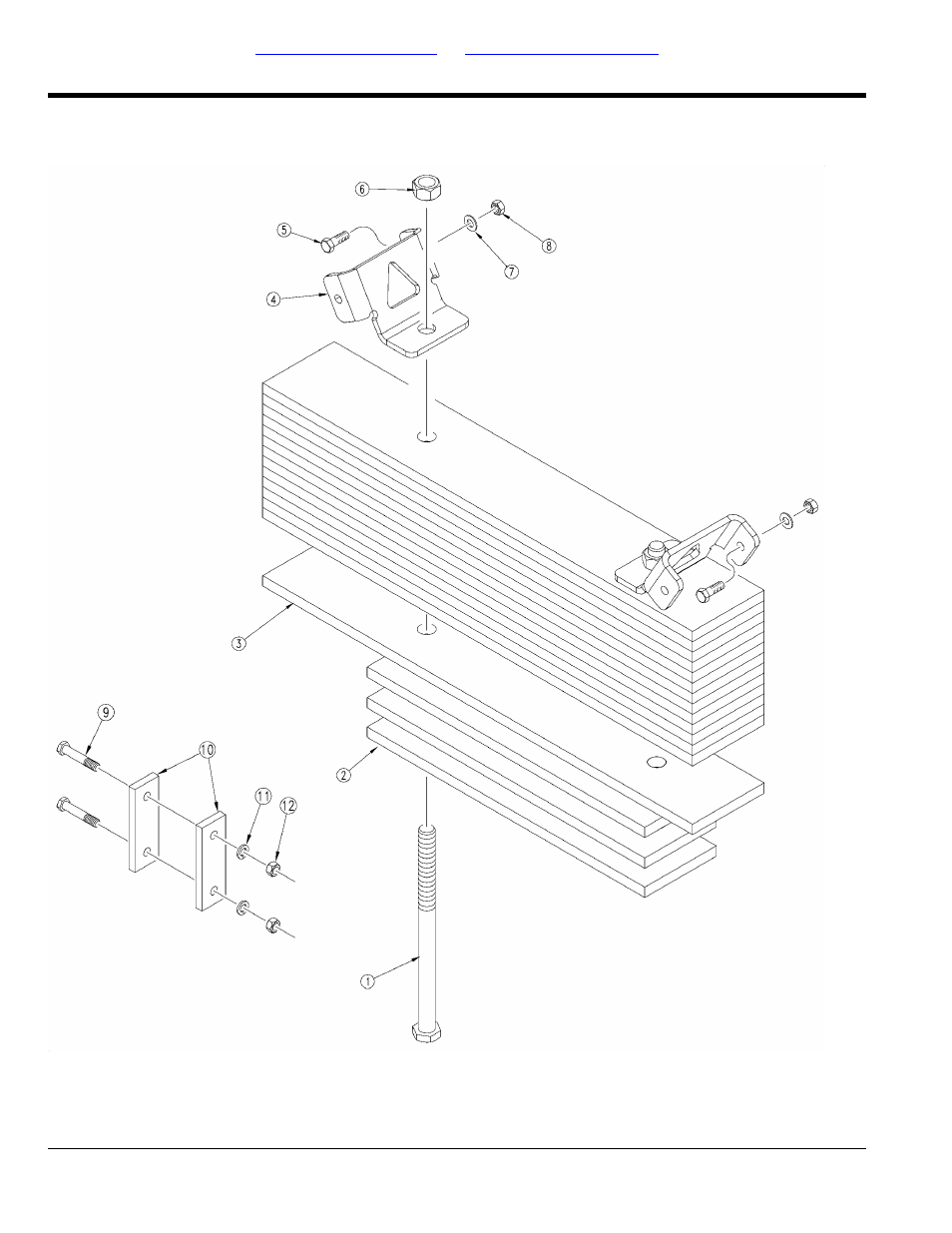 6
5
8
7
4
3
9
10
11
12
2
1