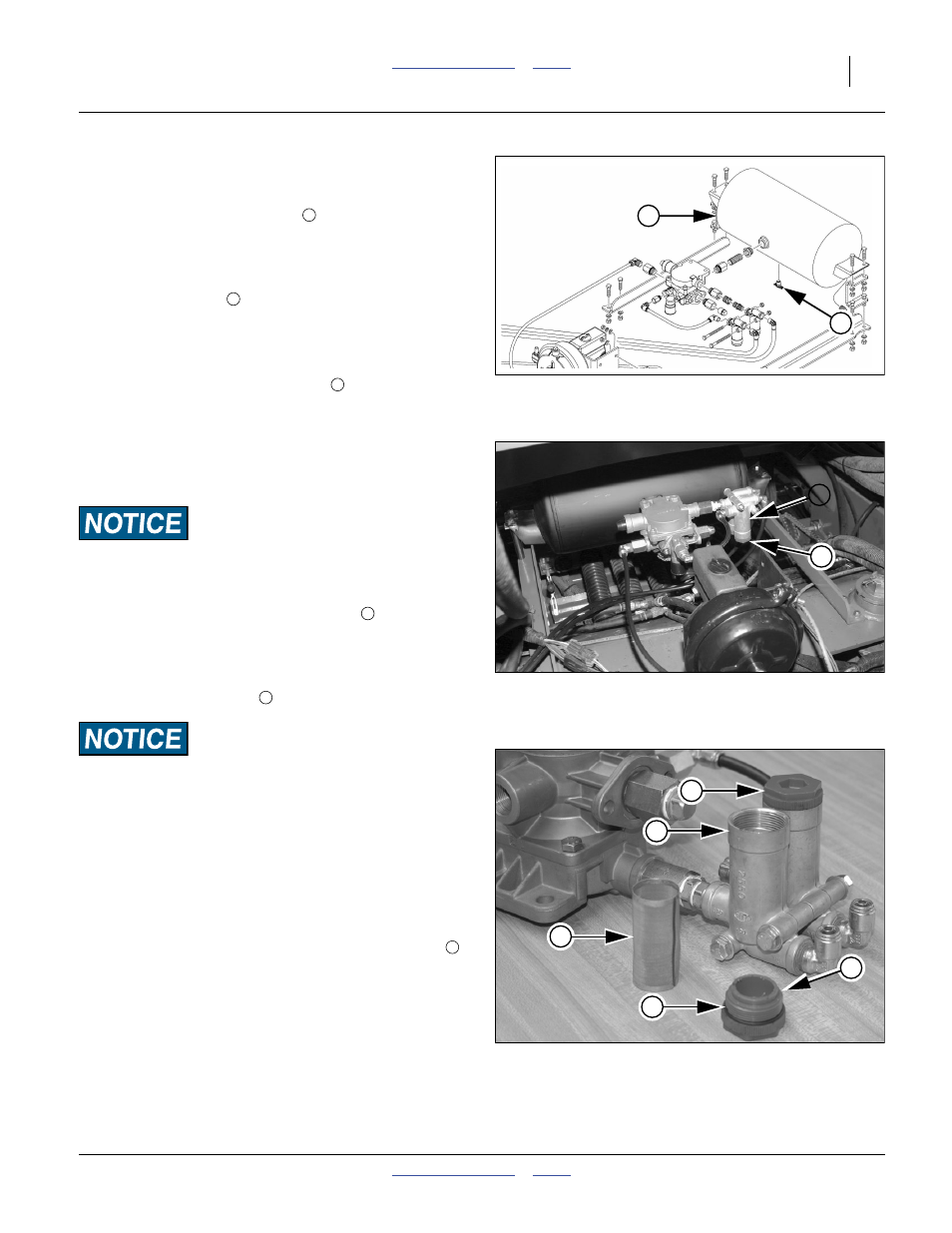 NOTICE

NOTICE