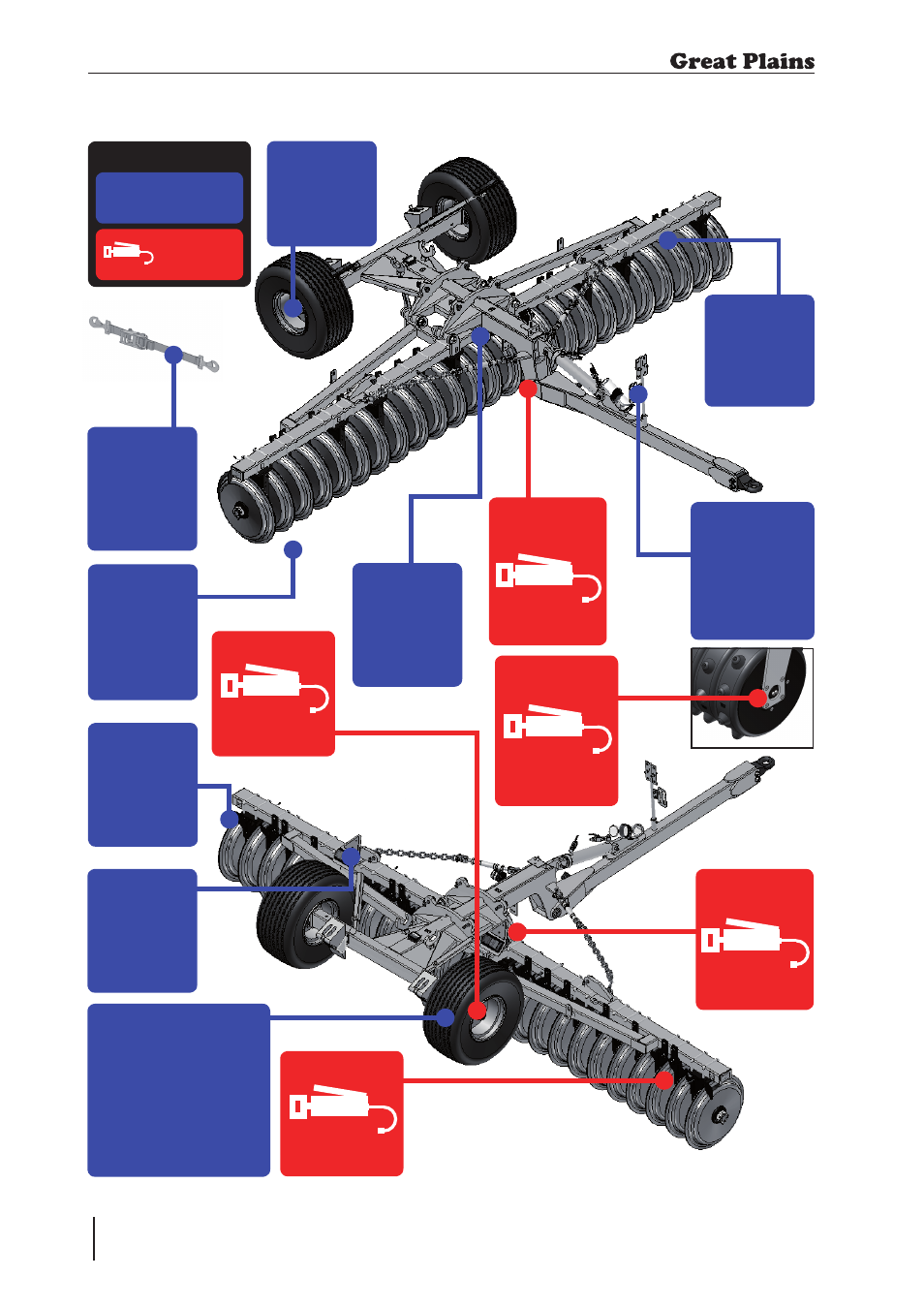 Great Plains