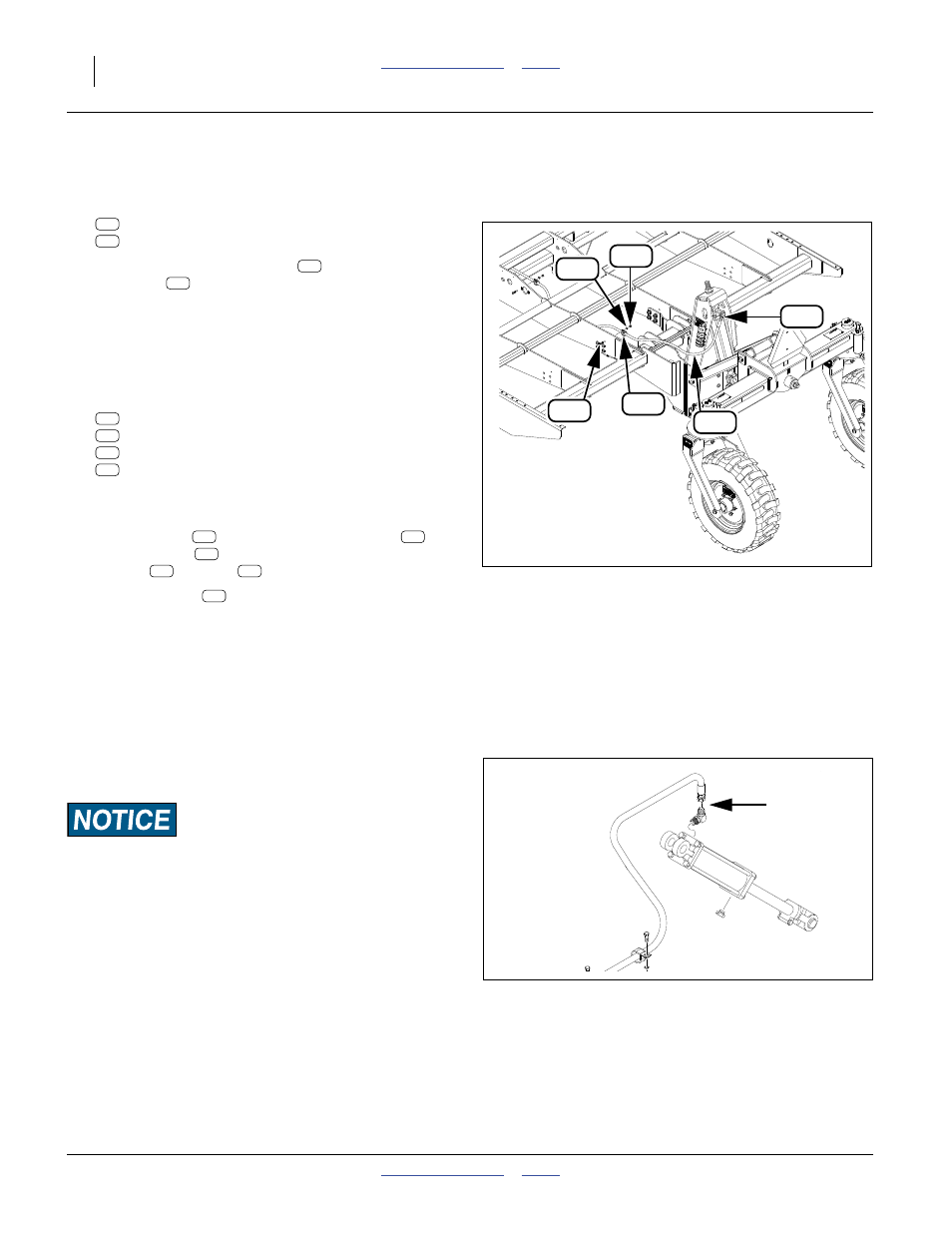 NOTICE