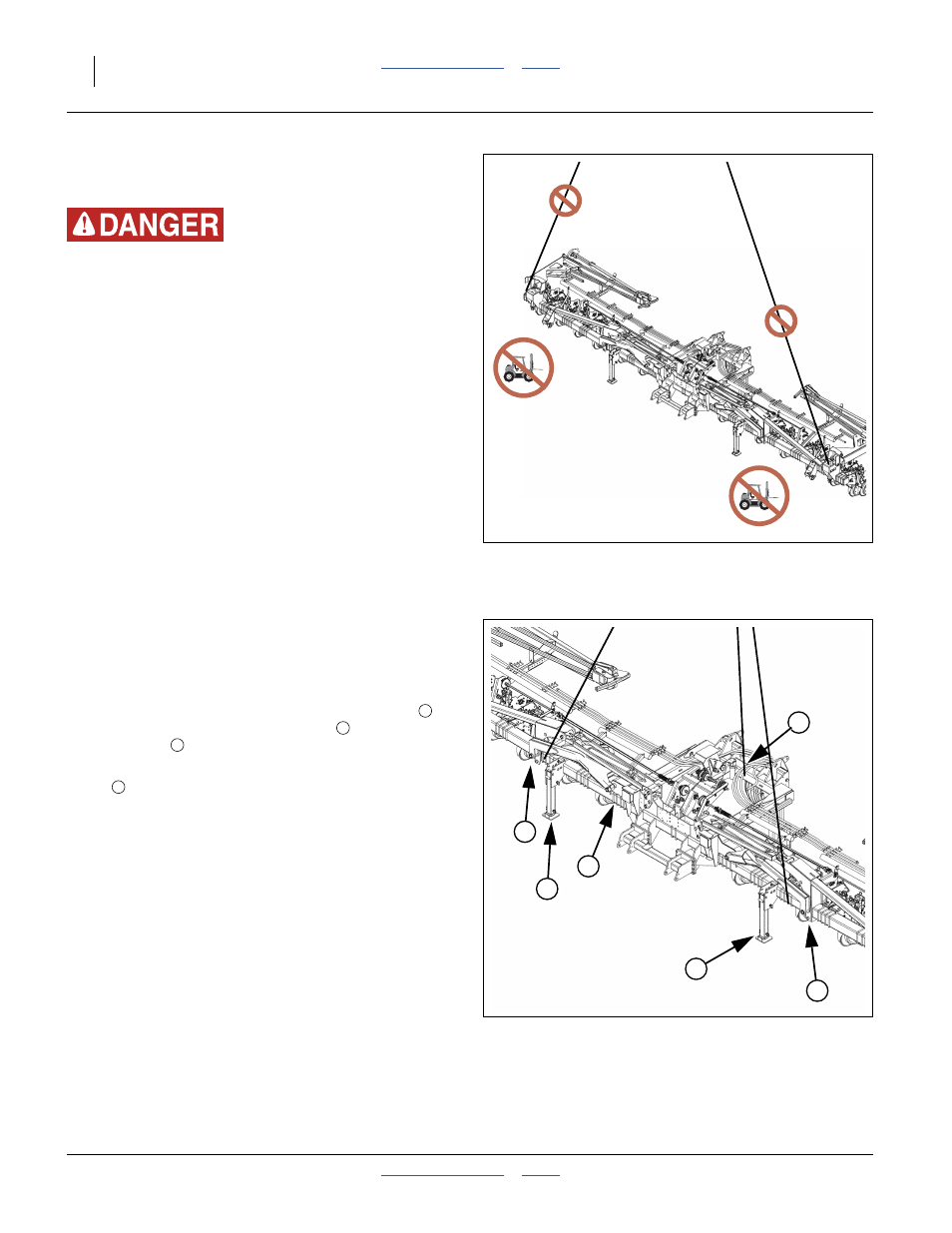 DANGER