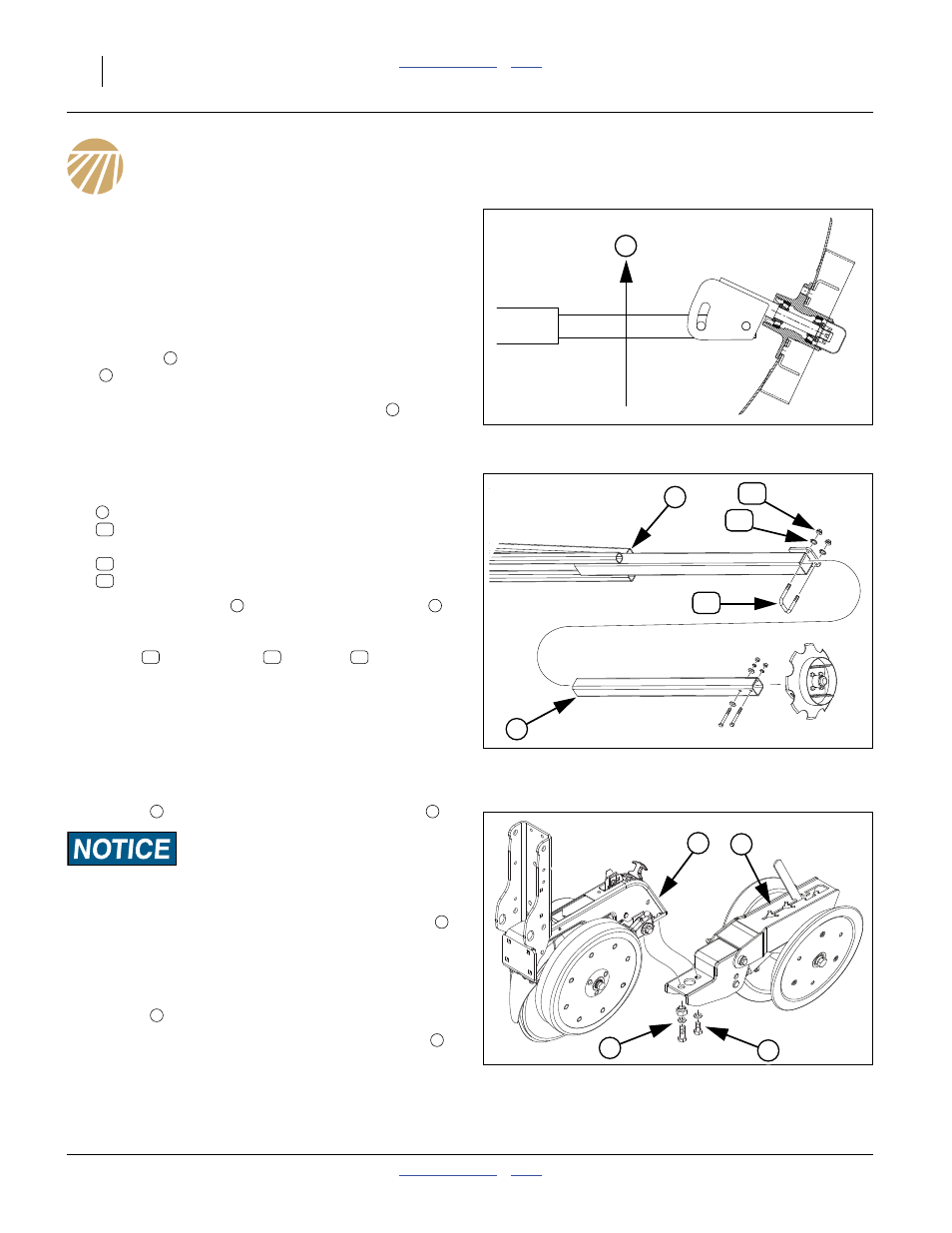 NOTICE