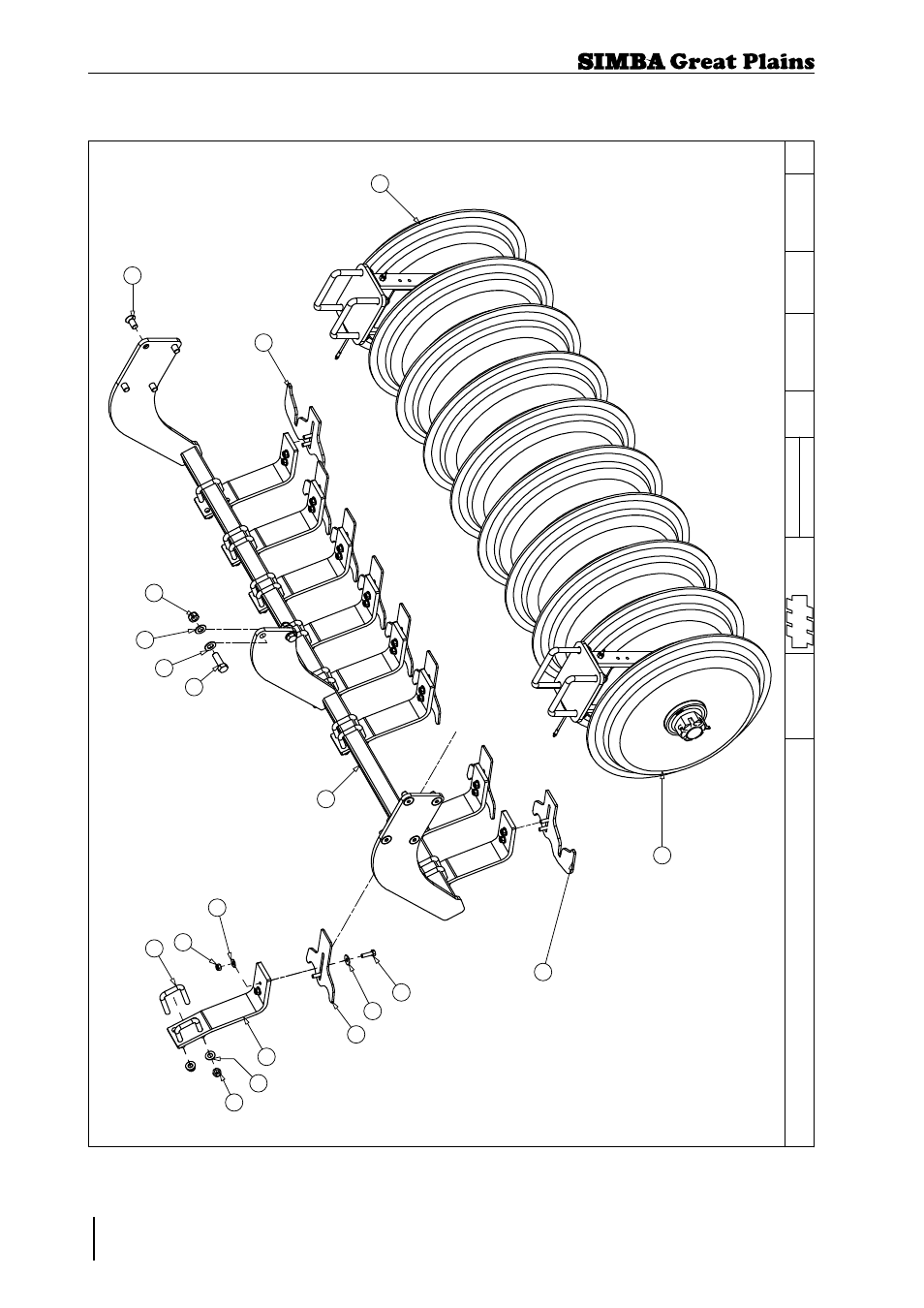 SIMBA Great Plains