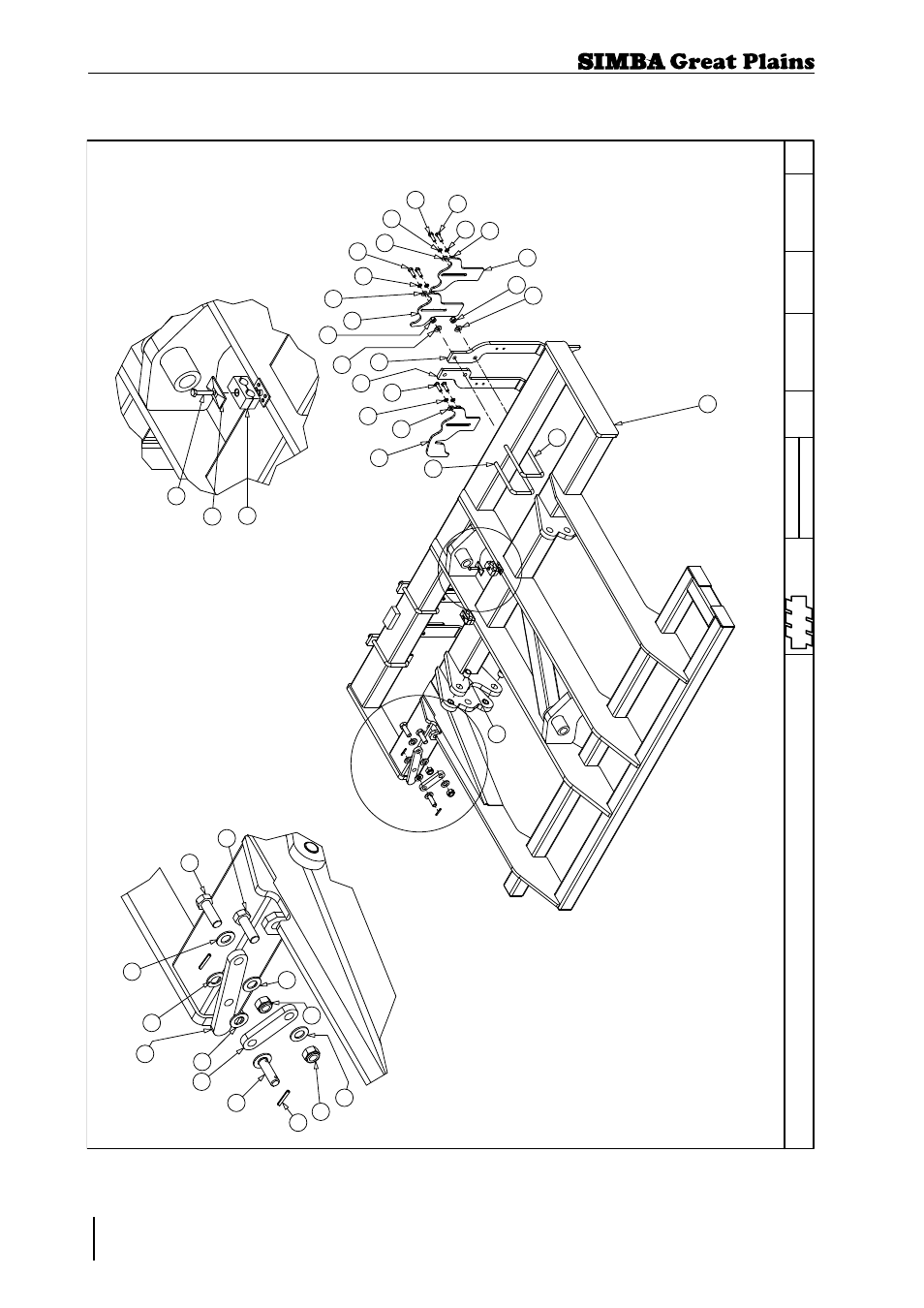 SIMBA Great Plains