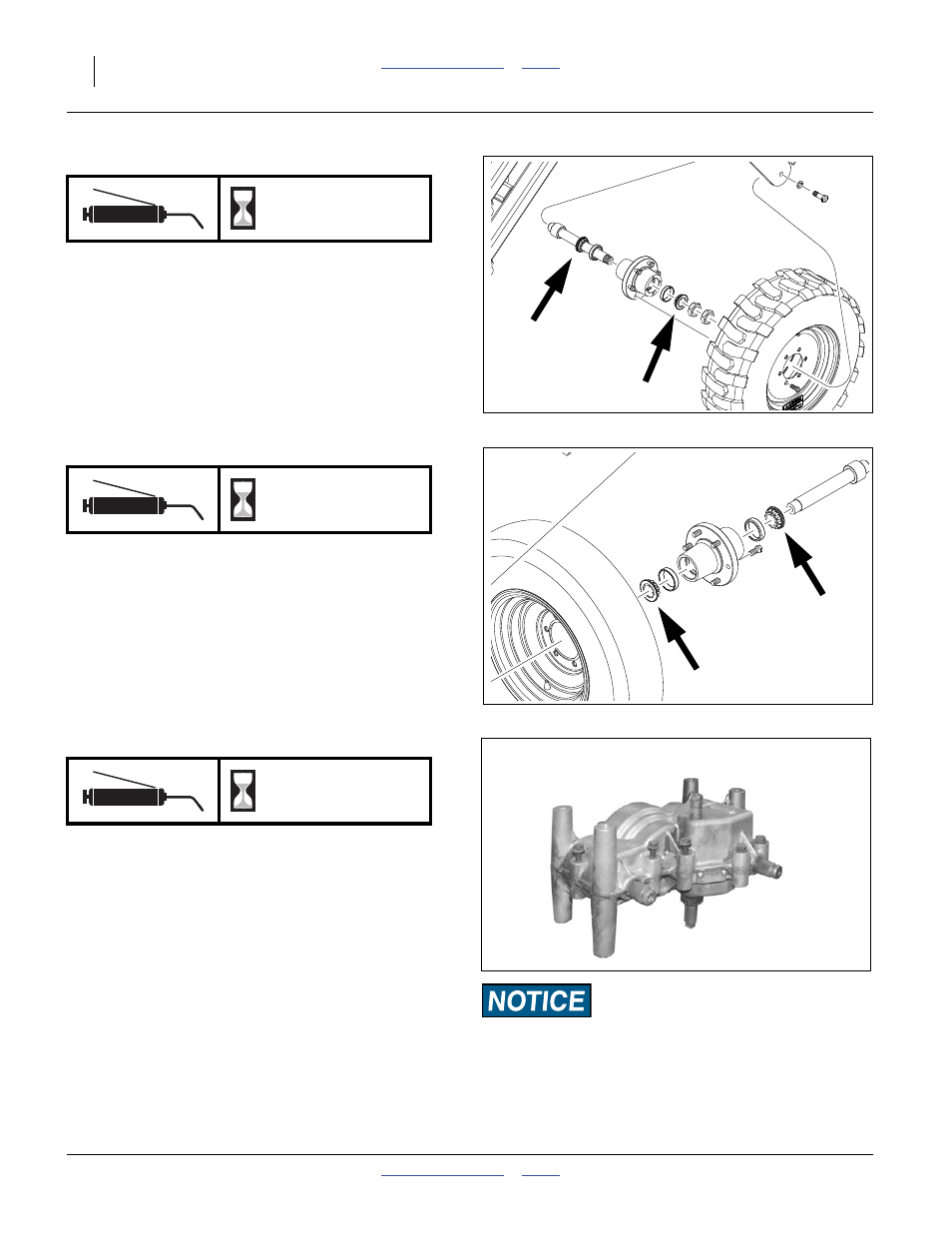 NOTICE