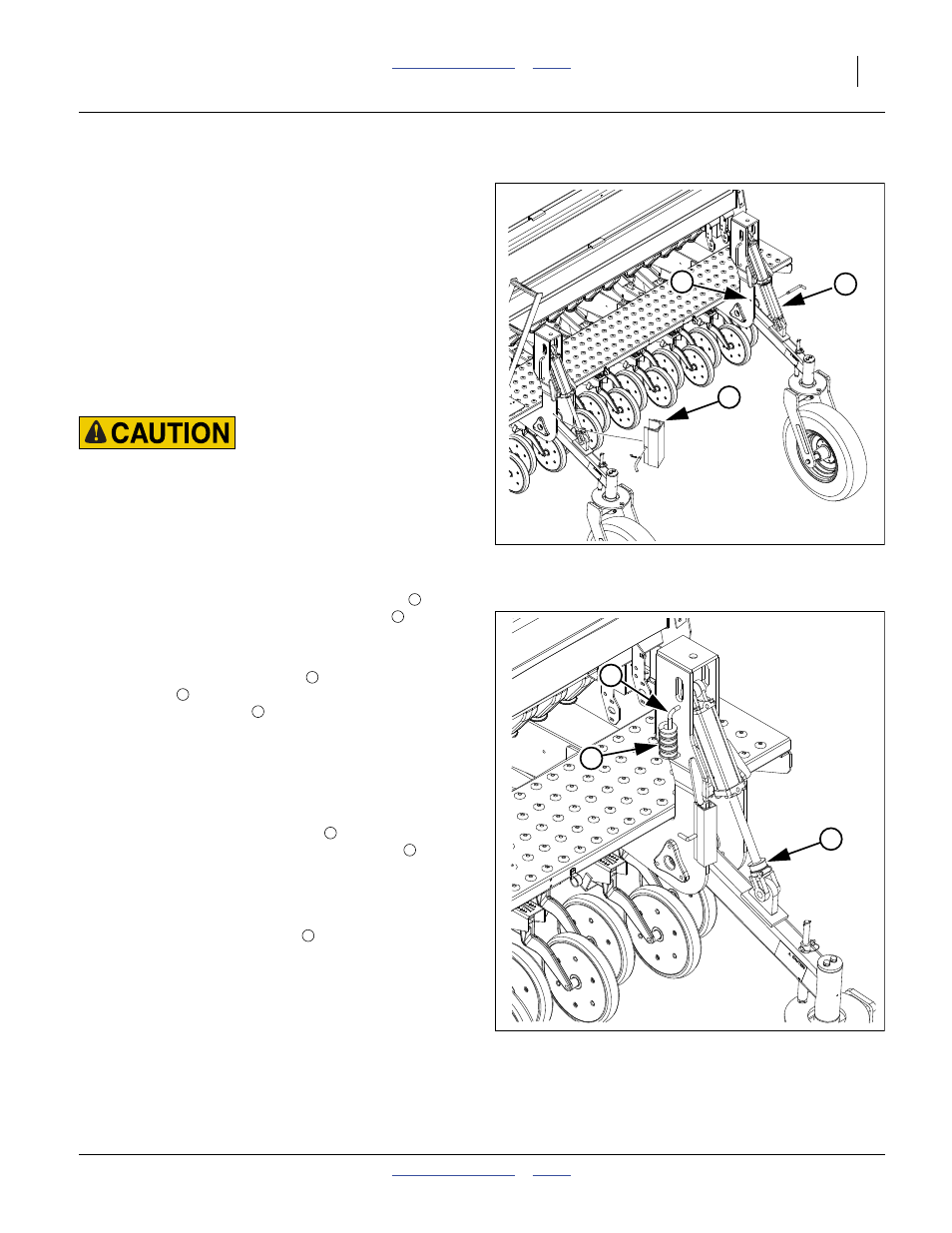 CAUTION