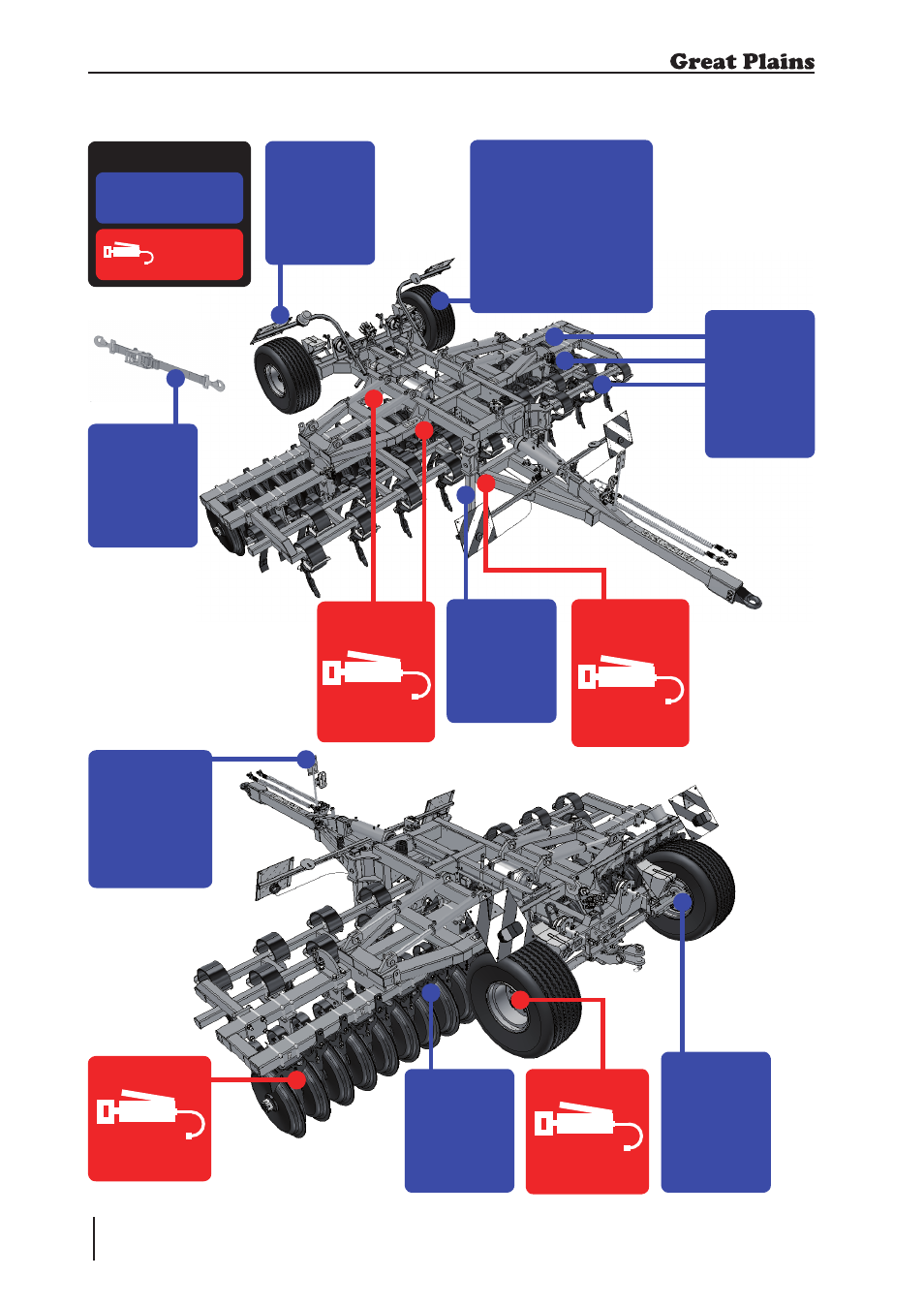 Great Plains