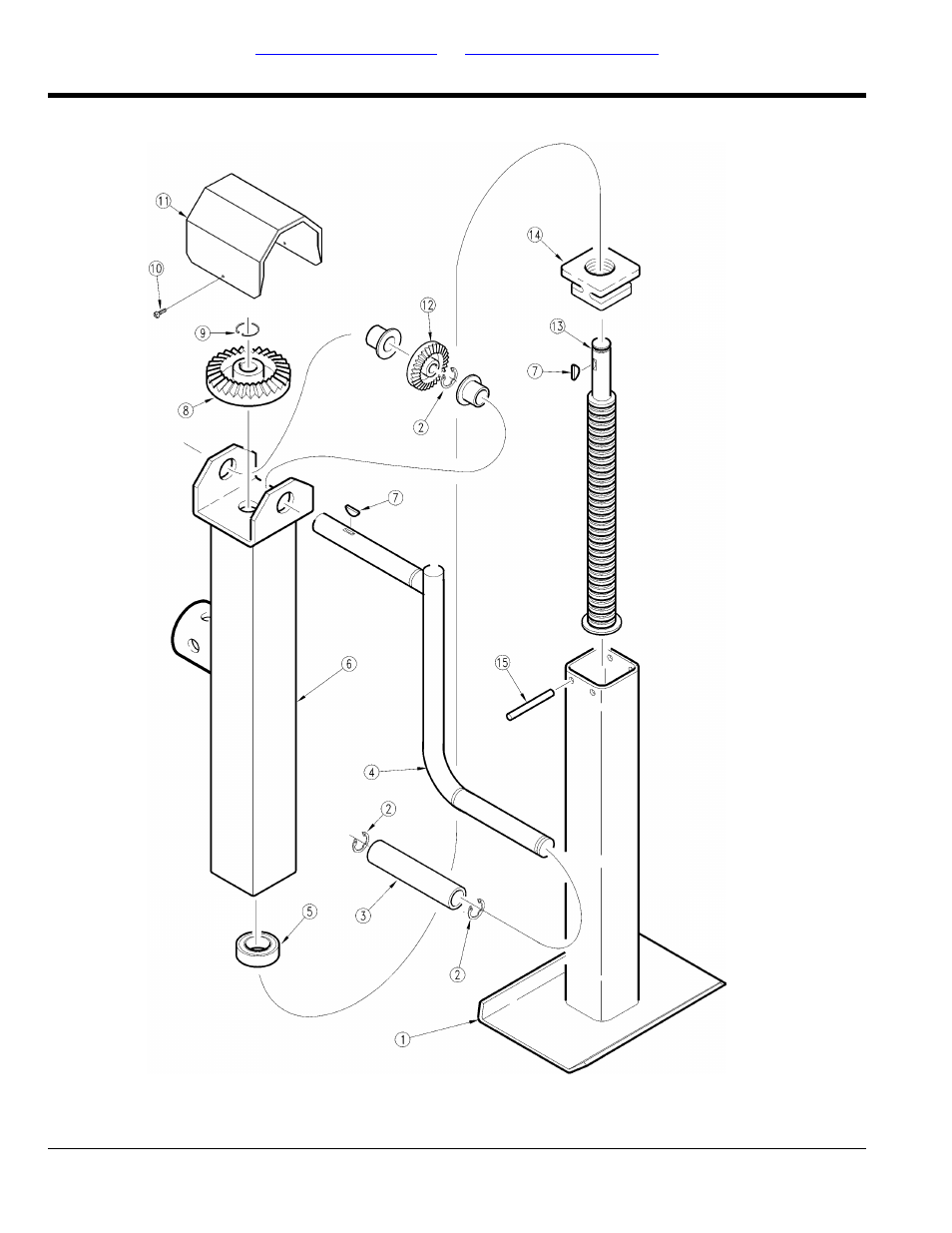 11

10

9

8

12

2

14

13

7

7

6

15

4

2

3

5

2

1