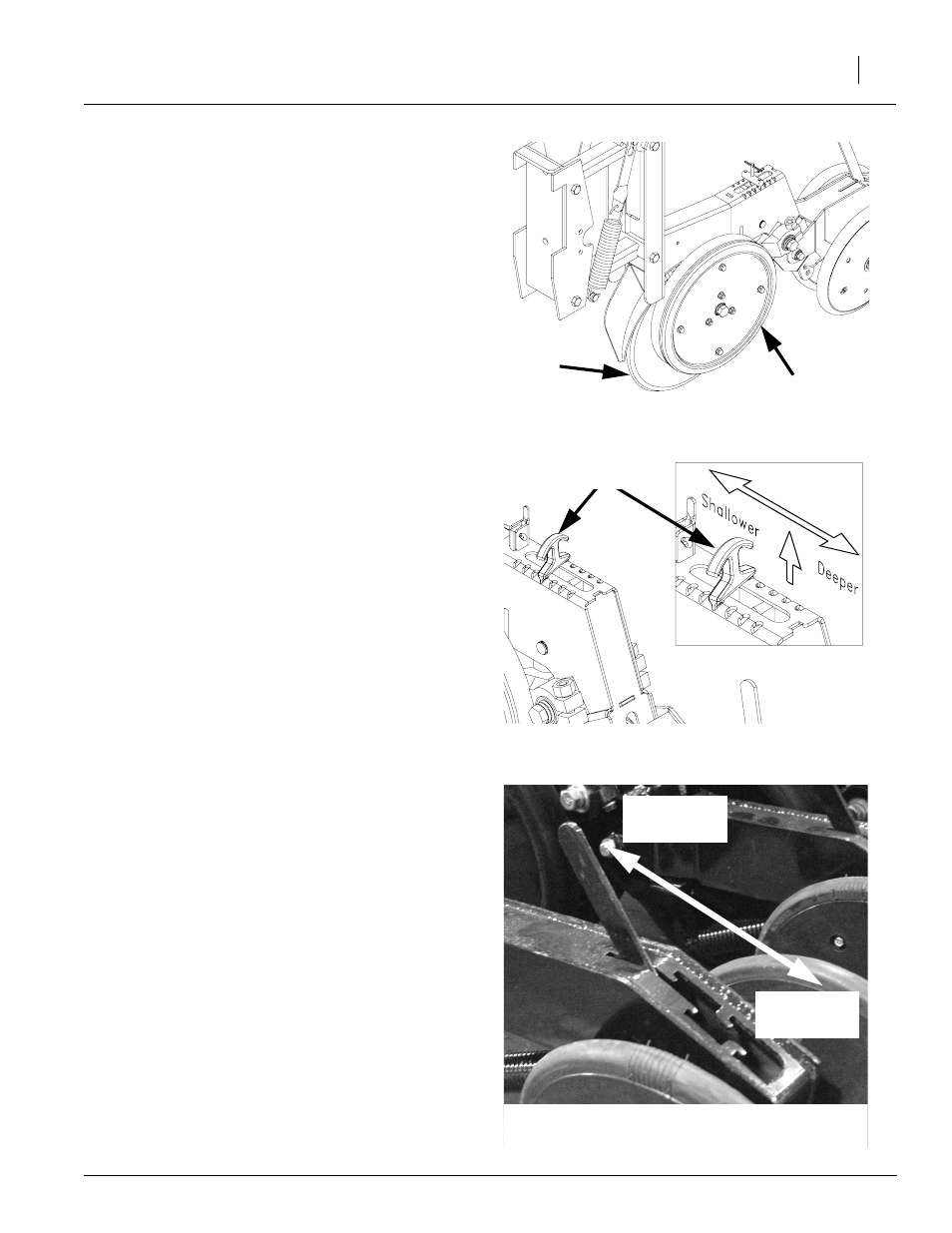 Shallower

Deeper