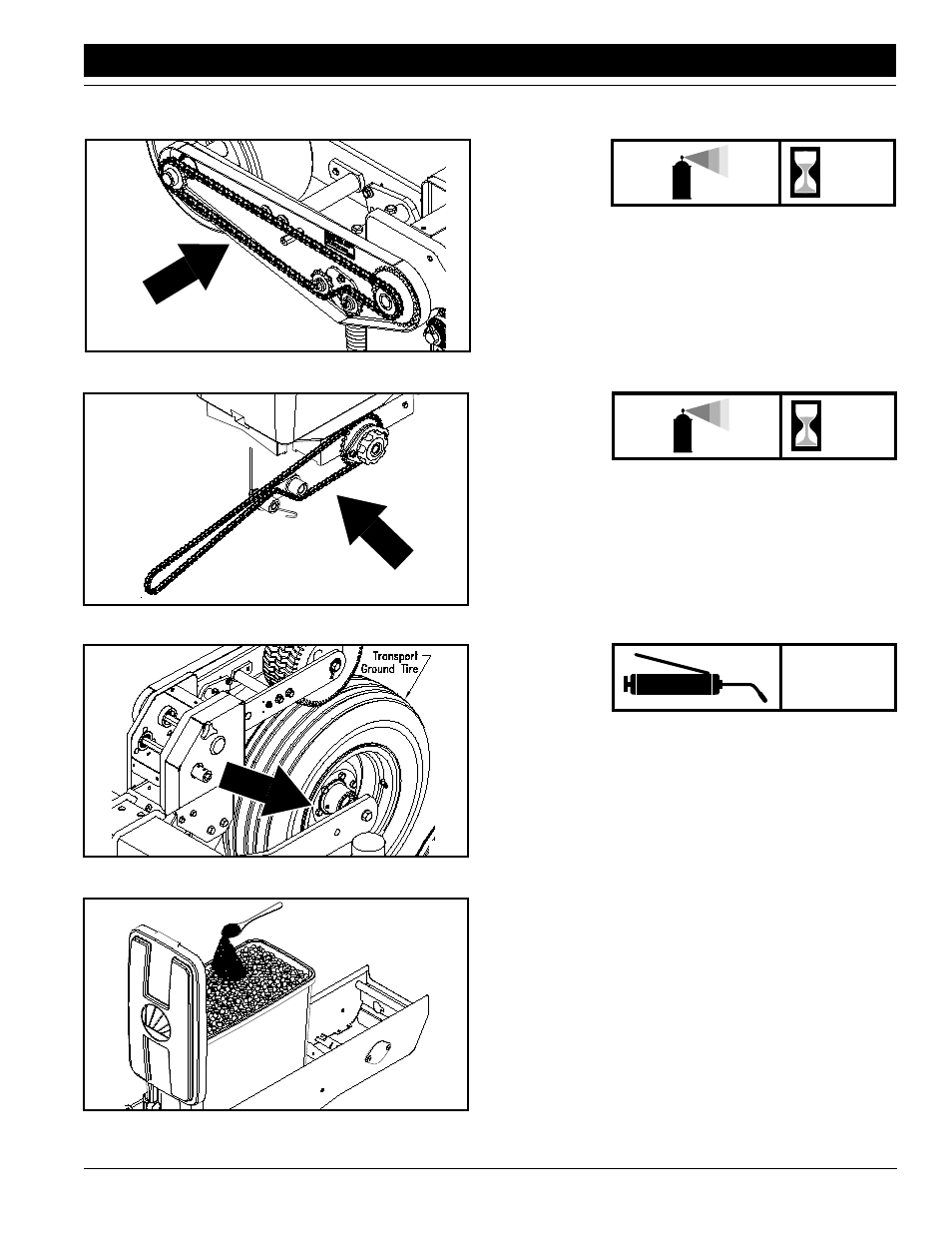 Transport Ground Tire