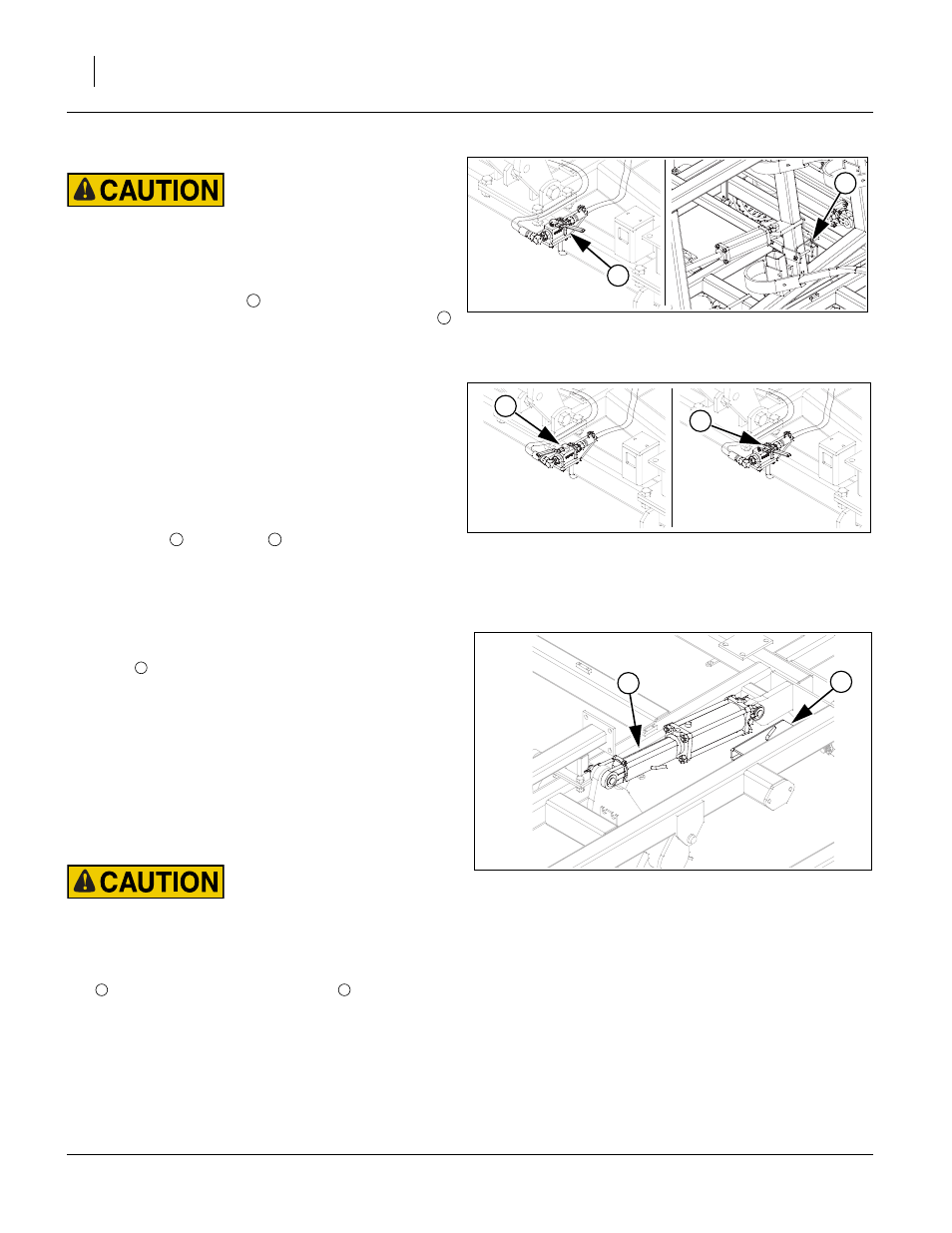 CAUTION

CAUTION