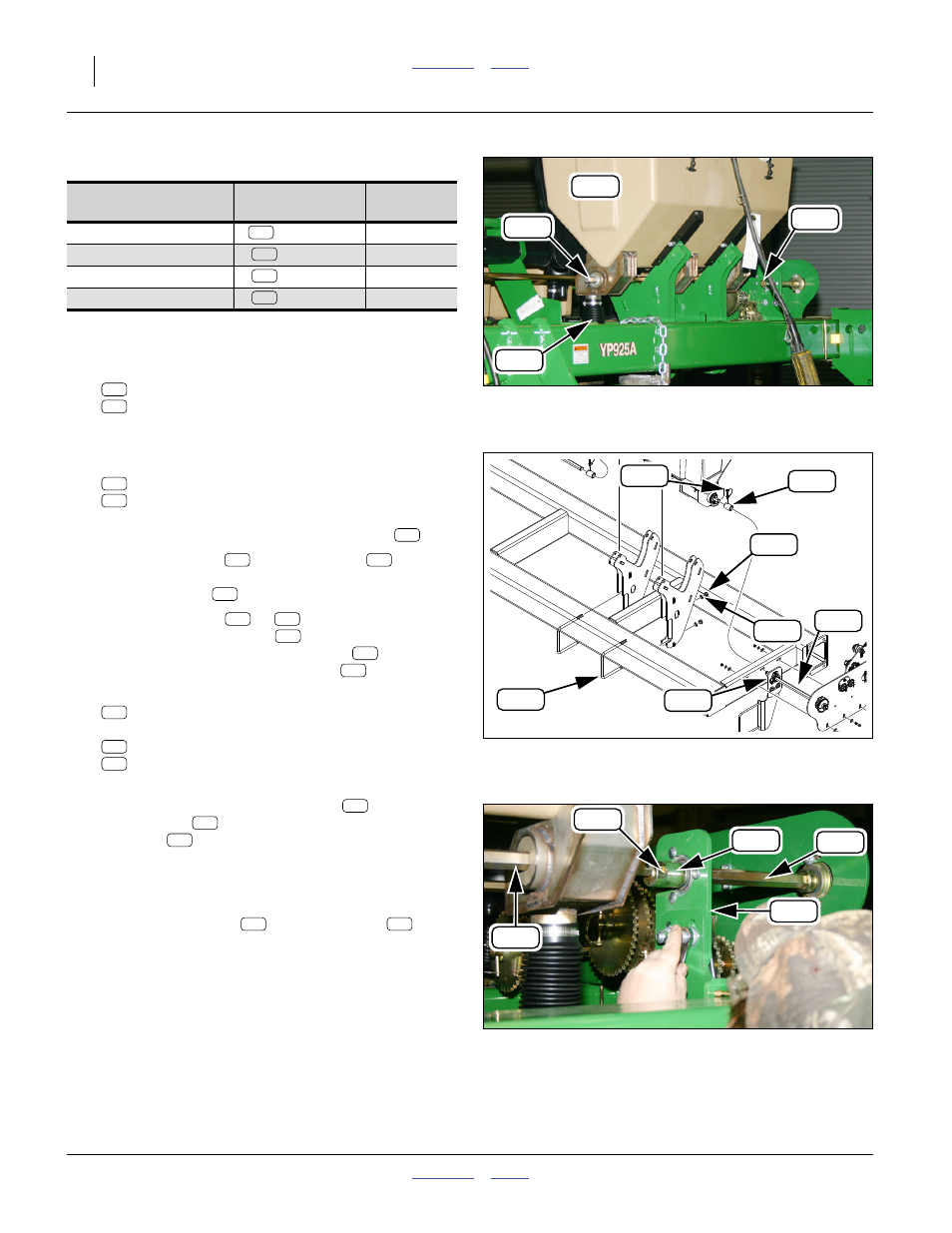 YP925A