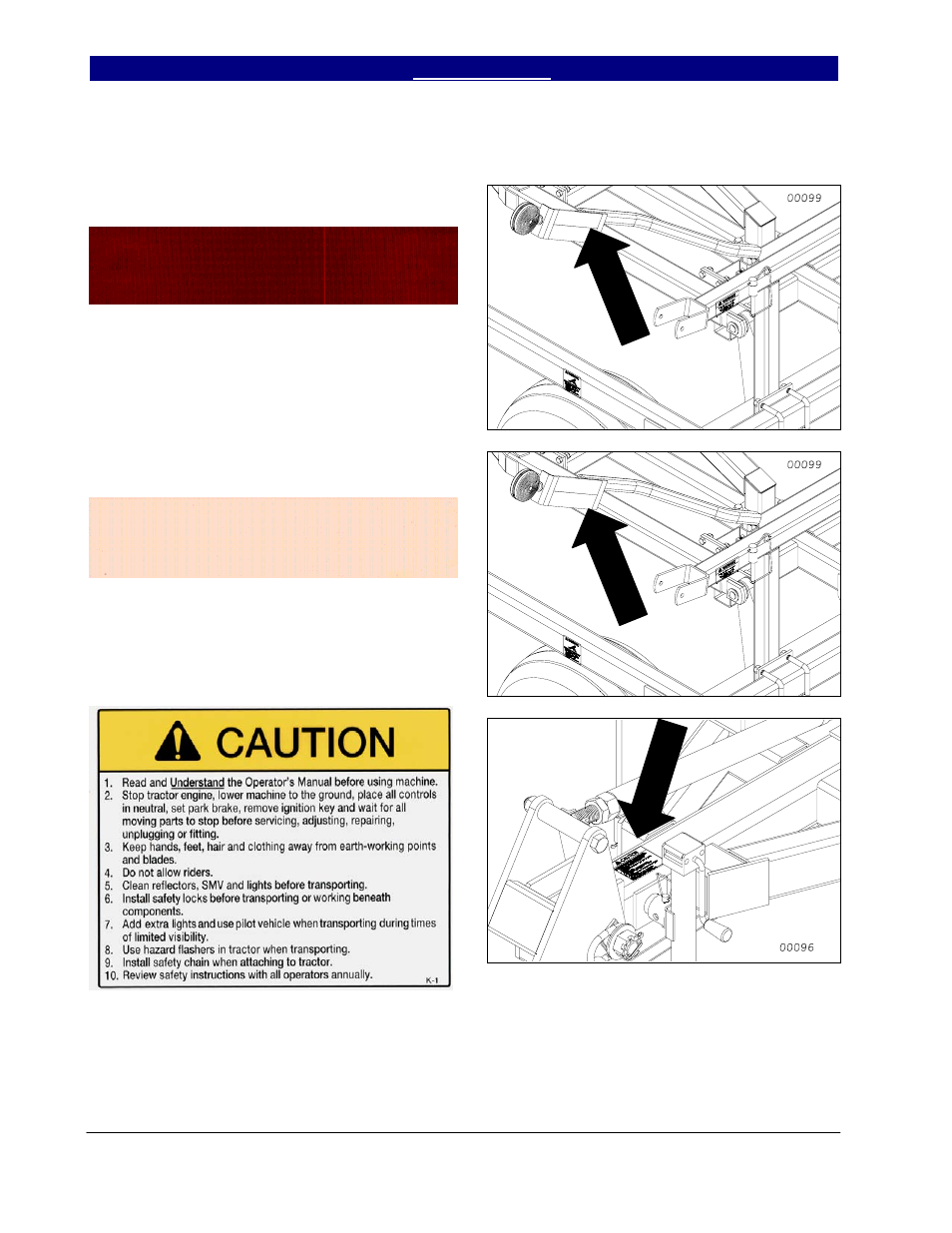 00099

00099

CAUTION

1. Read and Understand the Operator's Manual before using machine.
2. Stop tractor engine, lower machine to the ground, place all controls in neutral, set park brake, remove ignition key and wait for all moving parts to stop before servicing, adjusting, repairing, unplugging or fitting.
3. Keep hands, feet, hair and clothing away from earth-working points and blades.
4. Do not allow riders.
5. Clean reflectors, SMV and lights before transporting.
6. Install safety locks before transporting or working beneath components.
7. Add extra lights and use pilot vehicle when transporting during times of limited visibility.
8. Use hazard flashers in tractor when transporting.
9. Install safety chain when attaching to tractor.
10. Review safety instructions with all operators annually.

K-1

00096