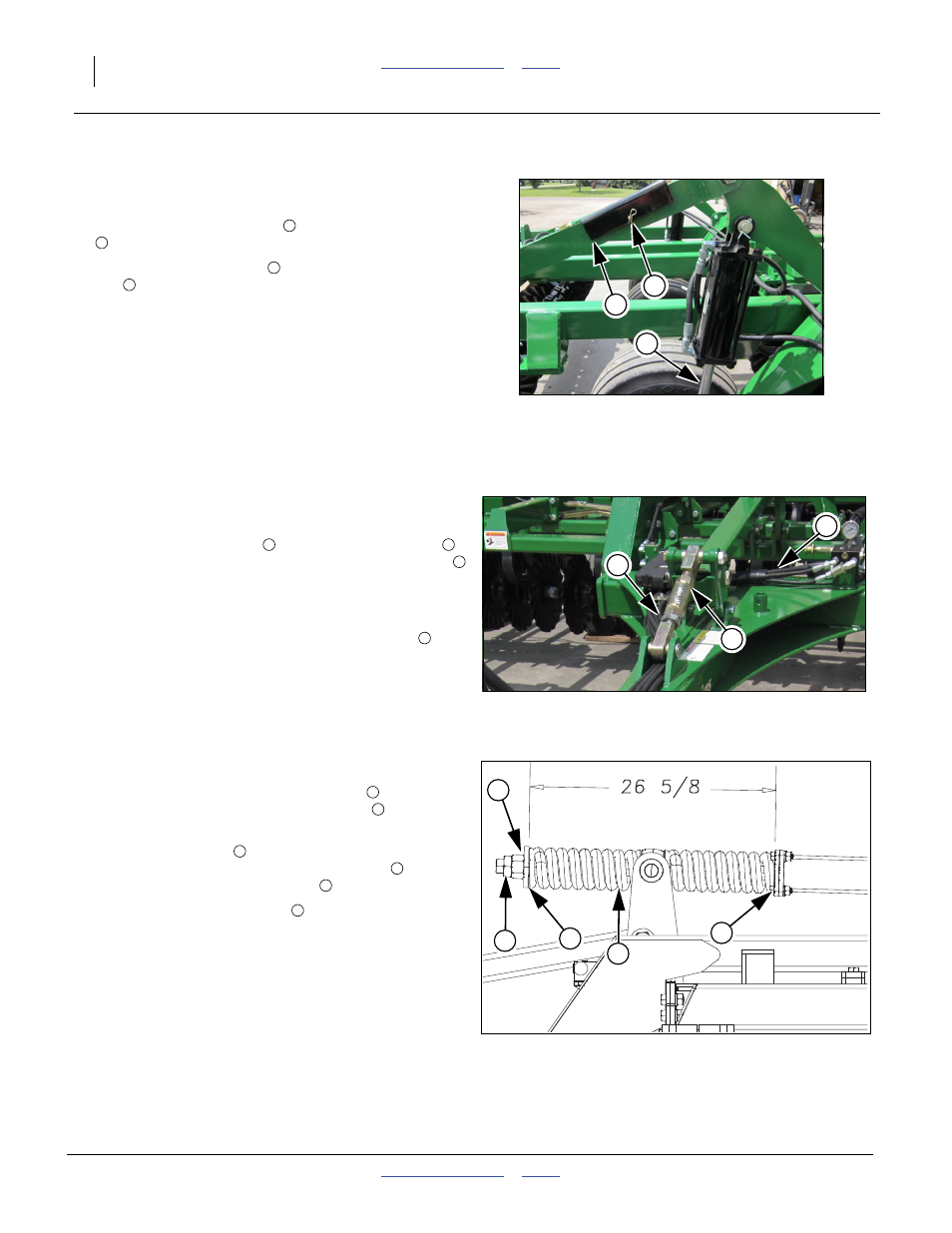 26 5/8