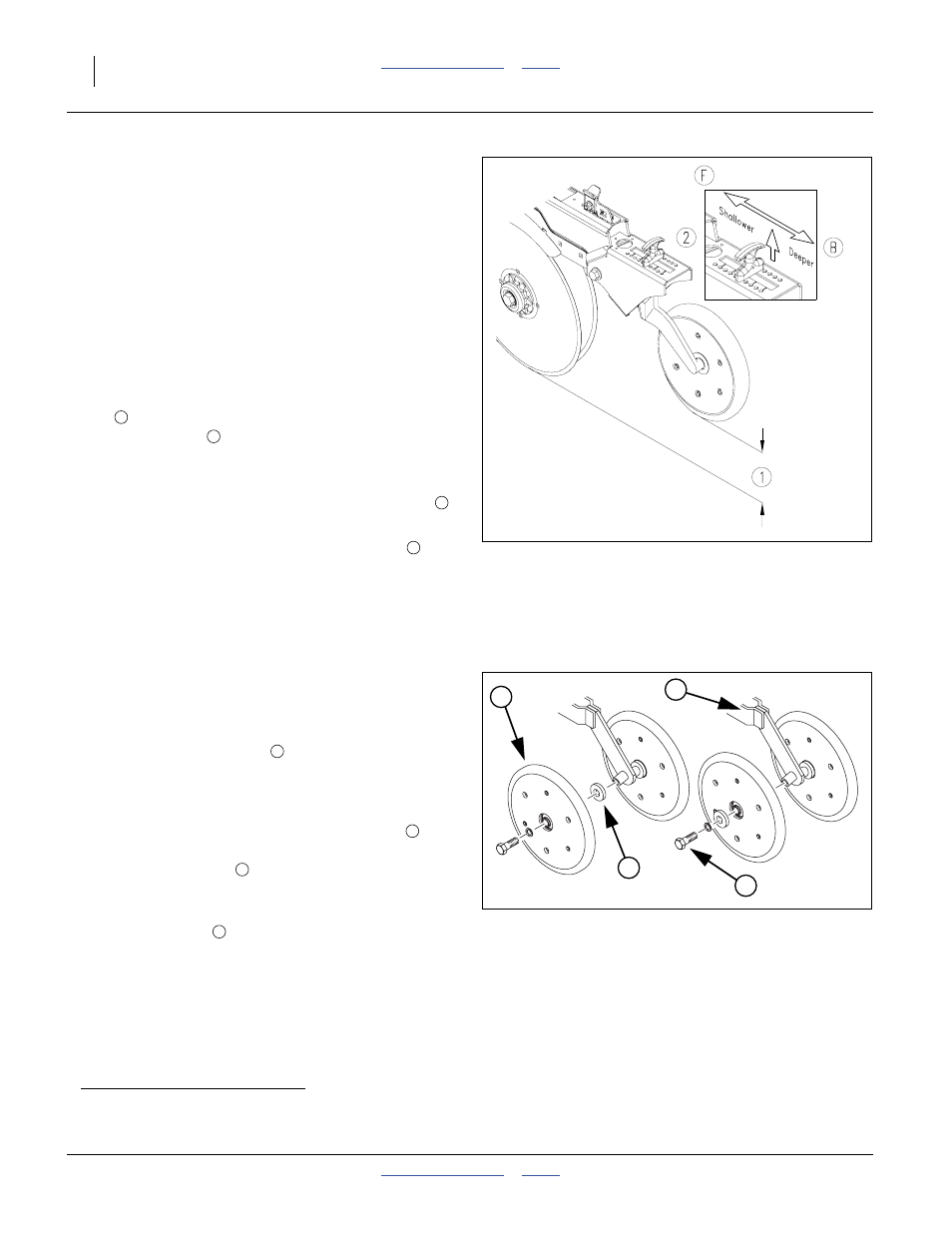 F

Shallower

Deeper

B

2

1