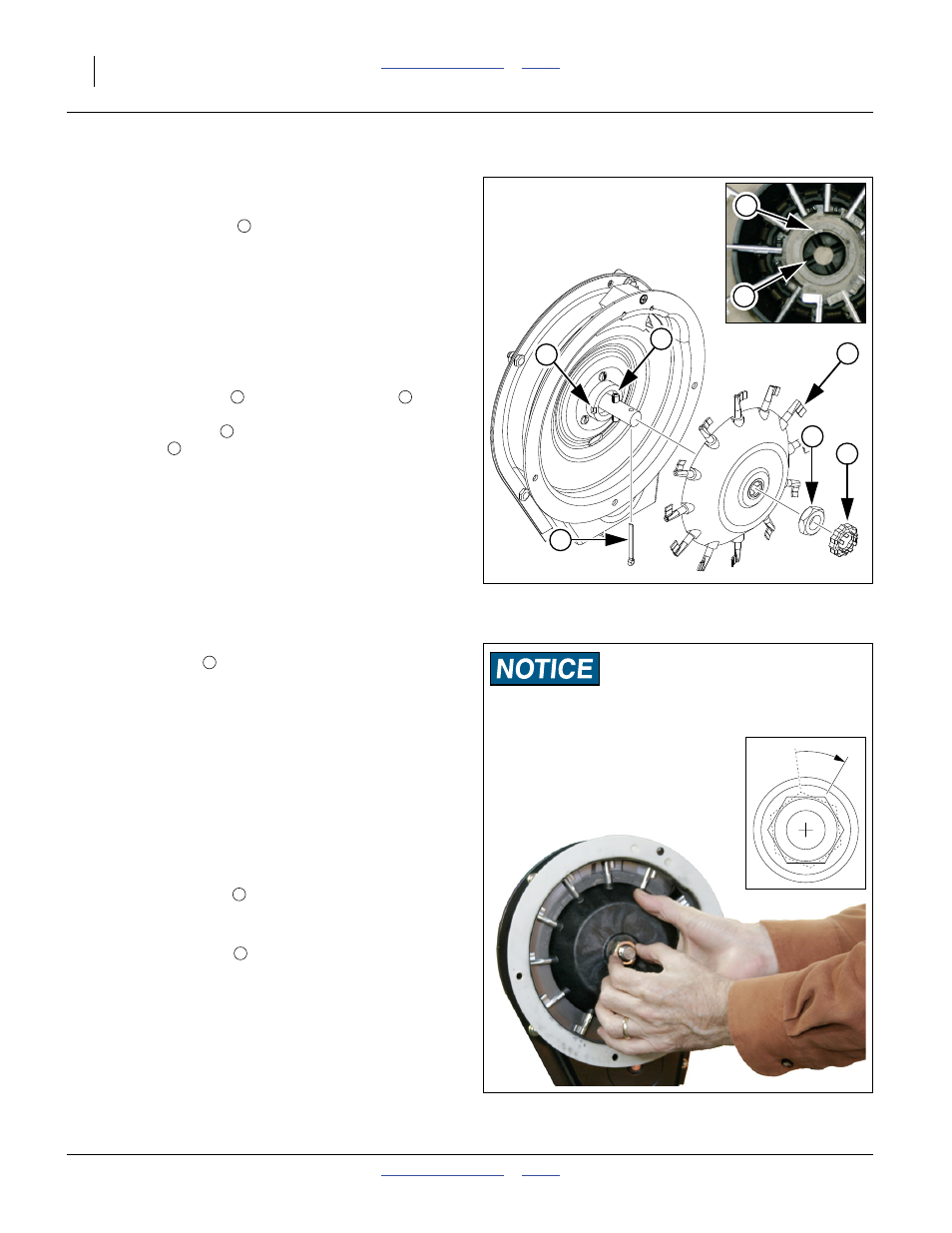 NOTICE