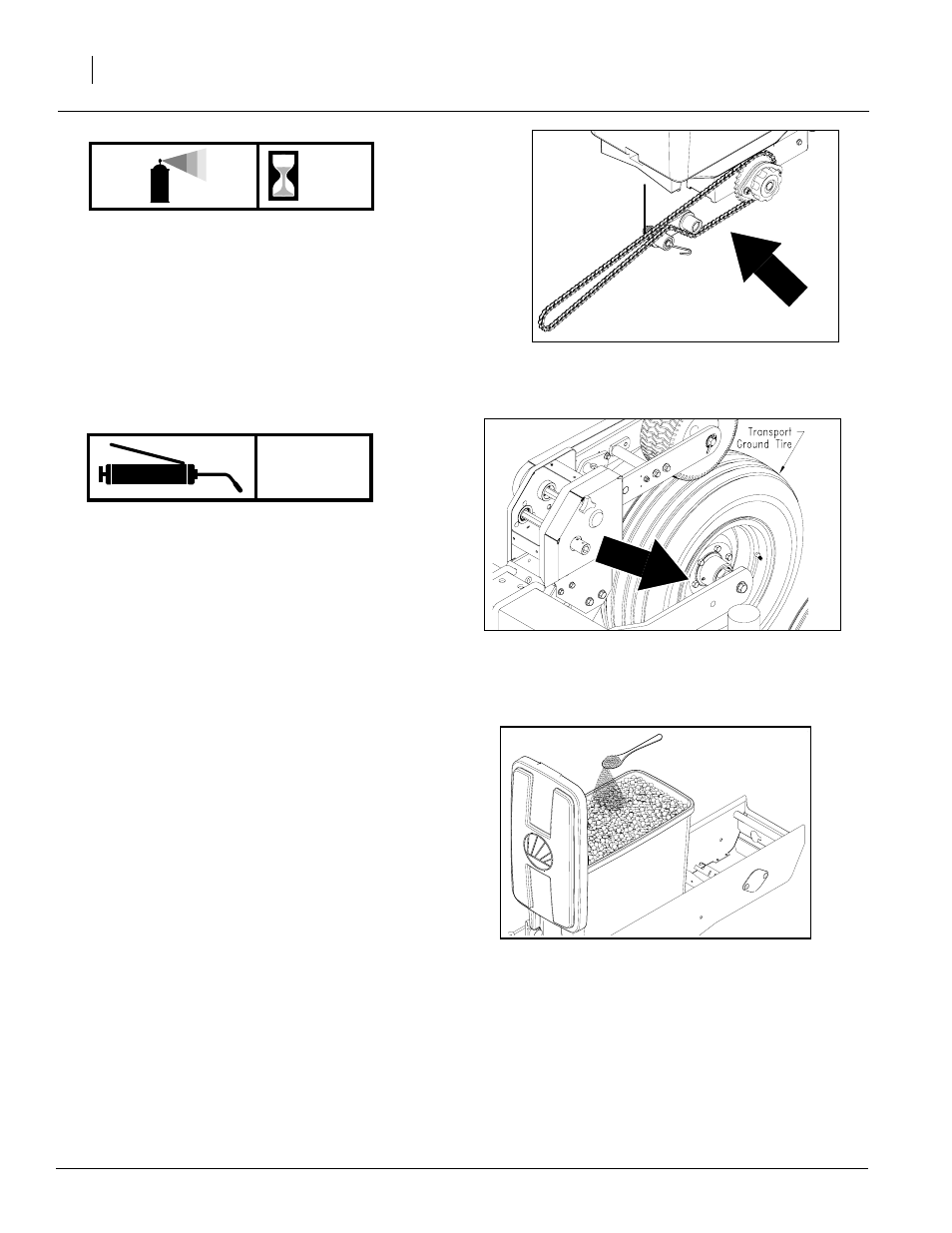 Transport Ground Tire