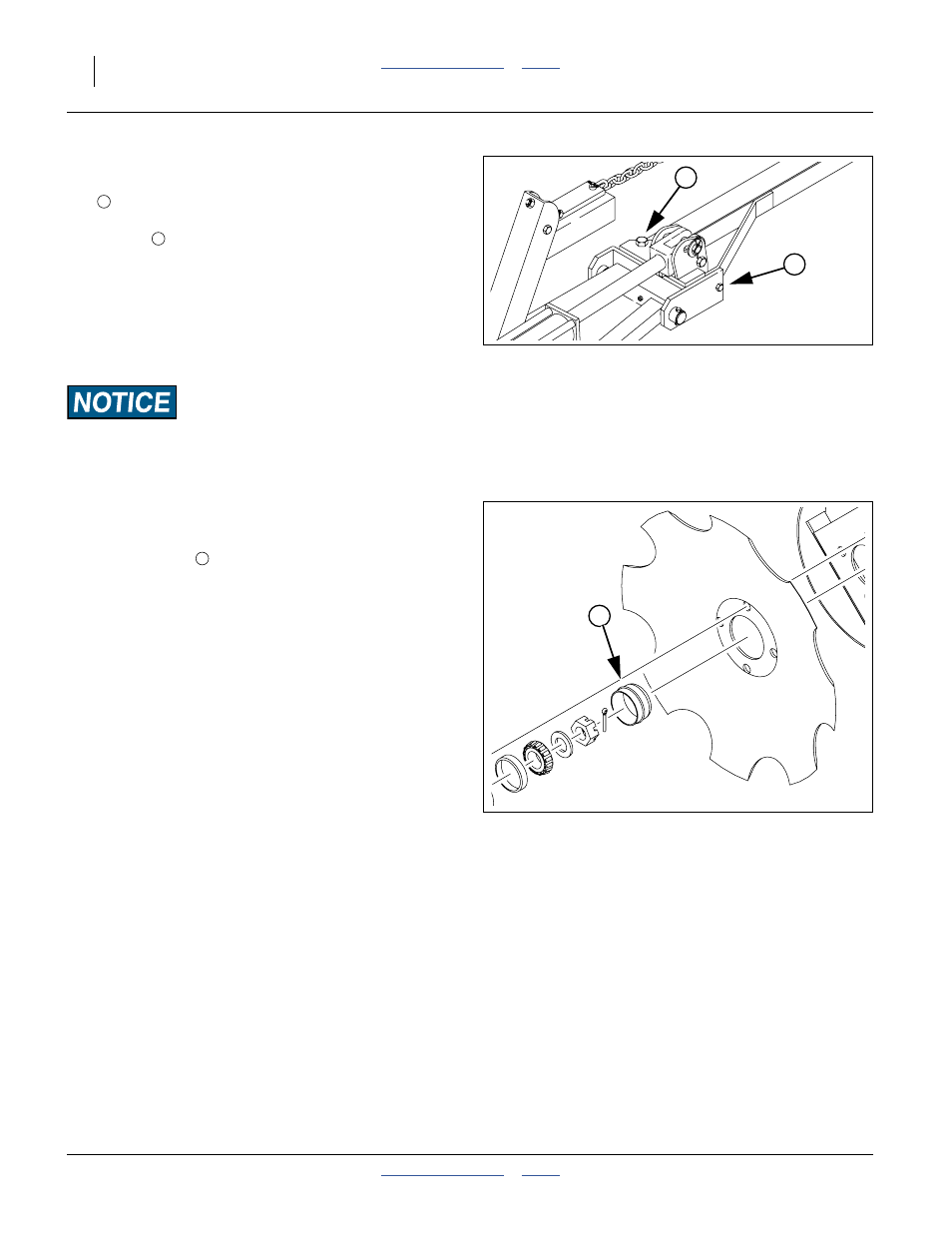 NOTICE