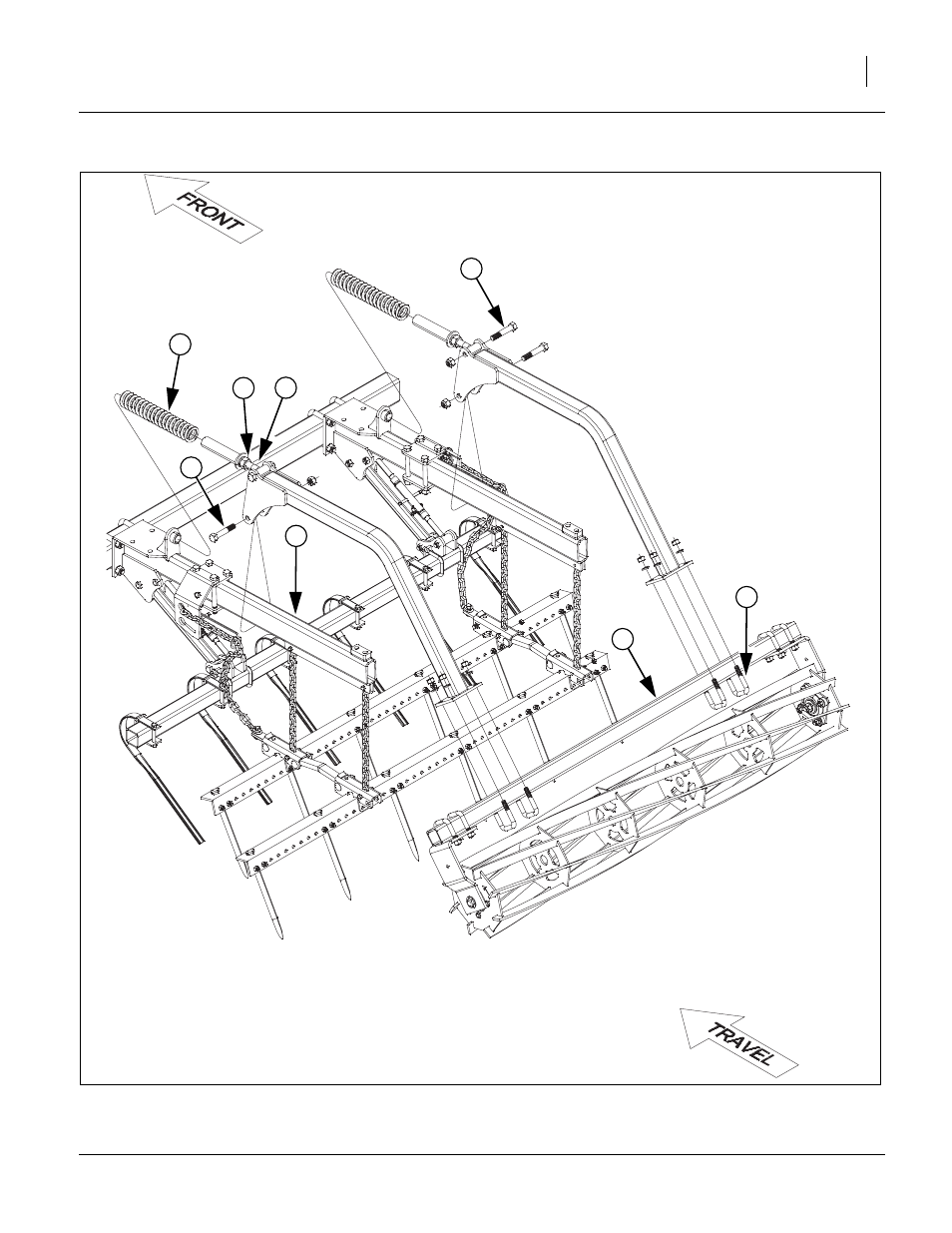 FRONT

TRAVEL