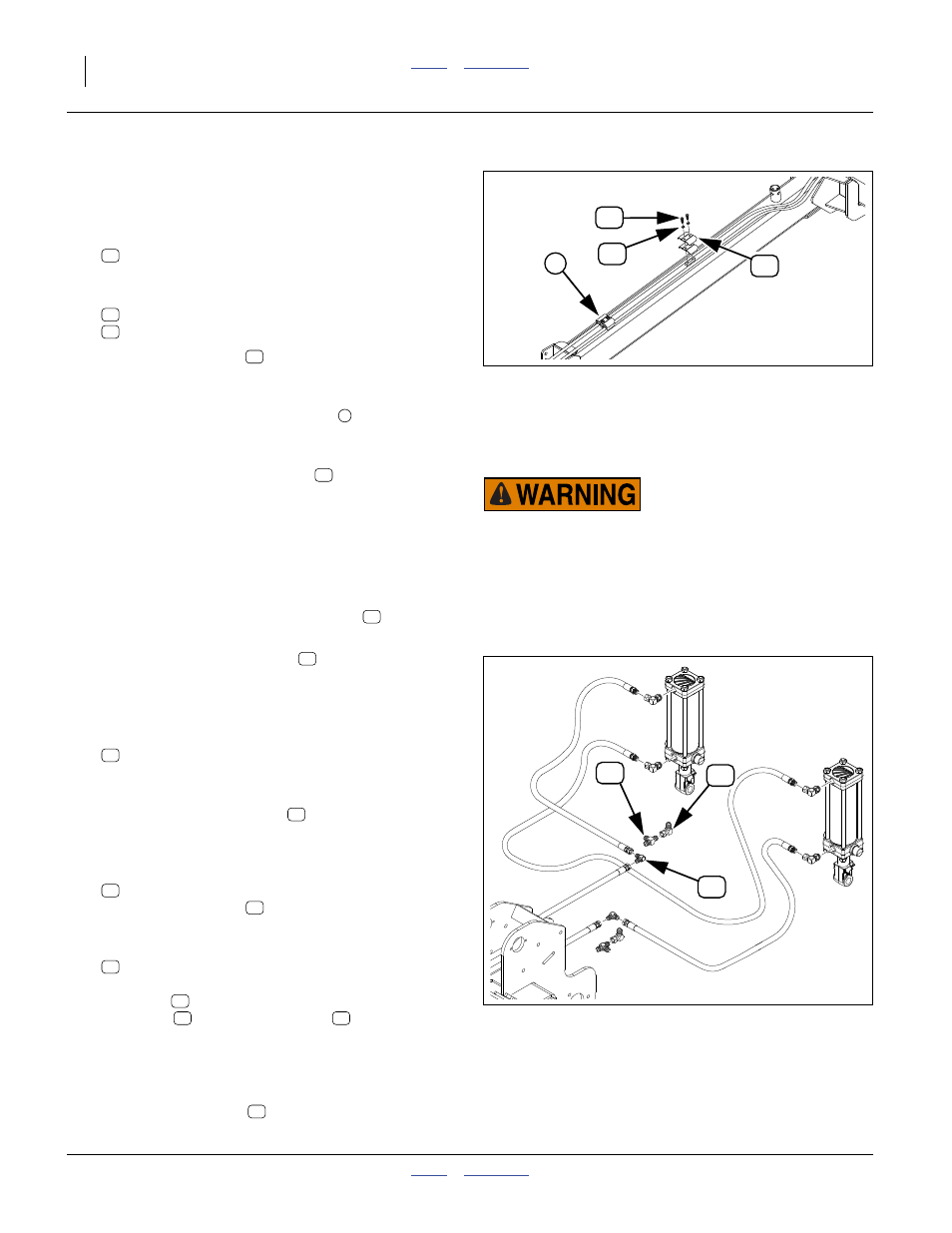 WARNING