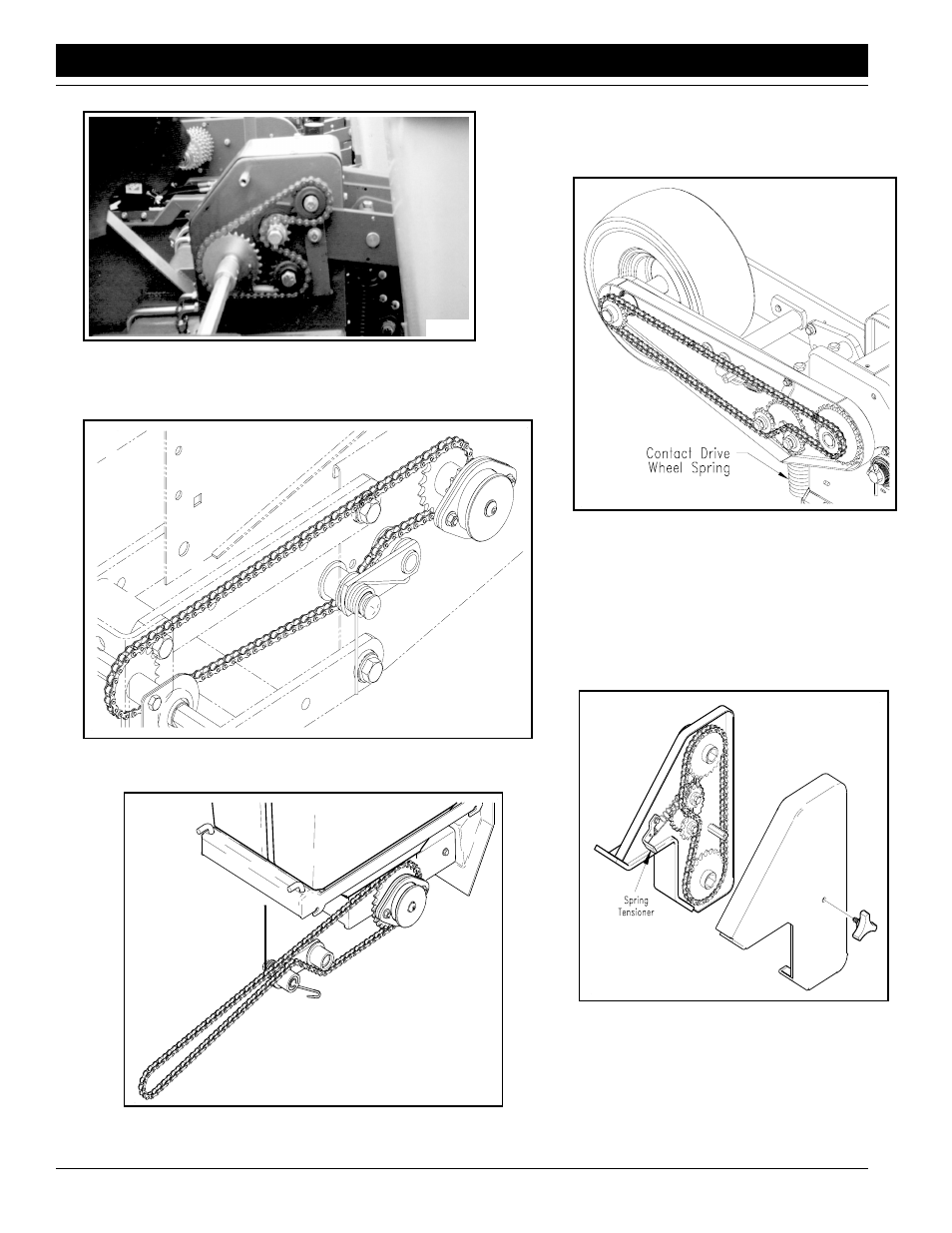 Contact Drive Wheel Spring

Spring Tensioner