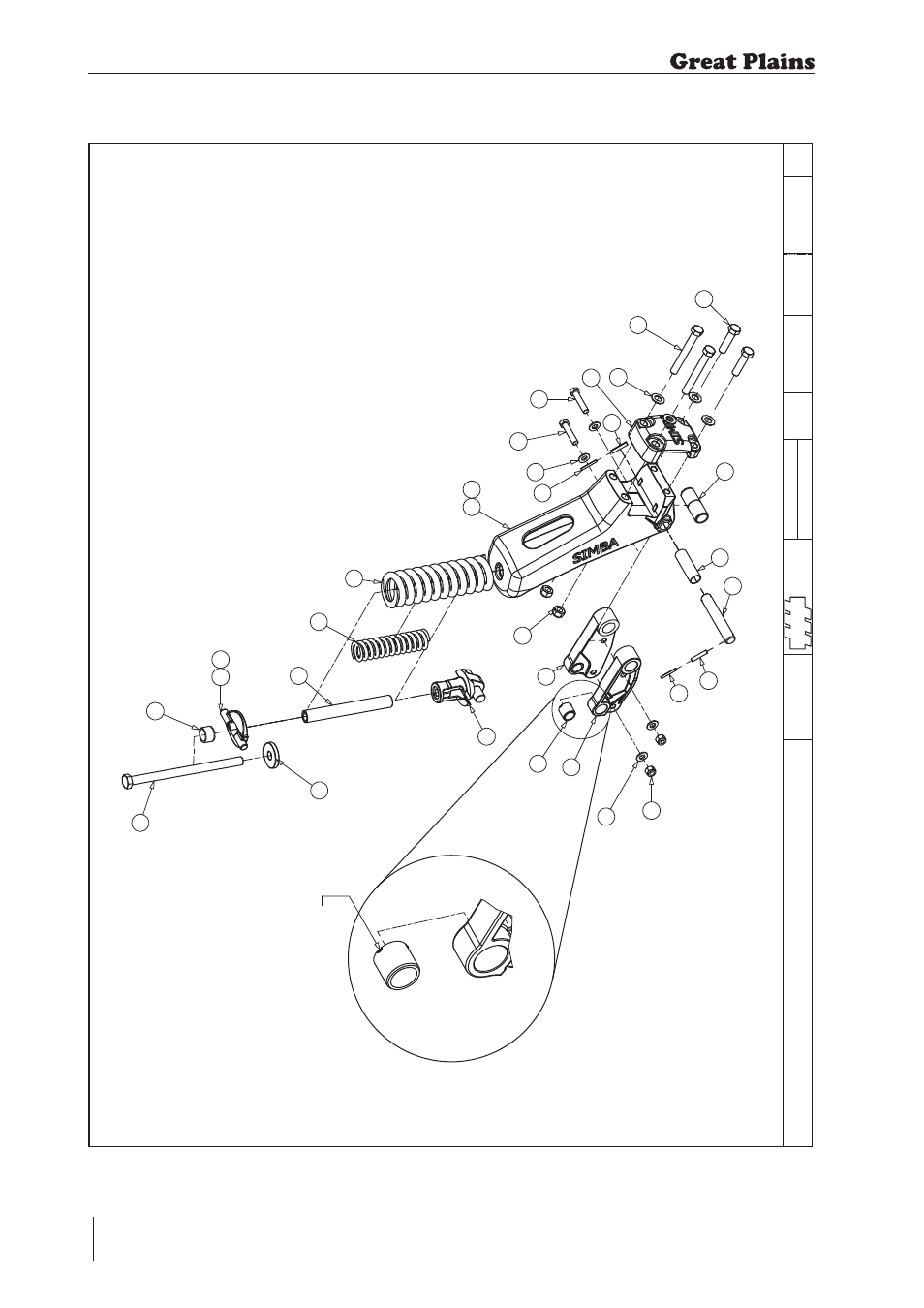 Great Plains

SIMBA

SIMBA