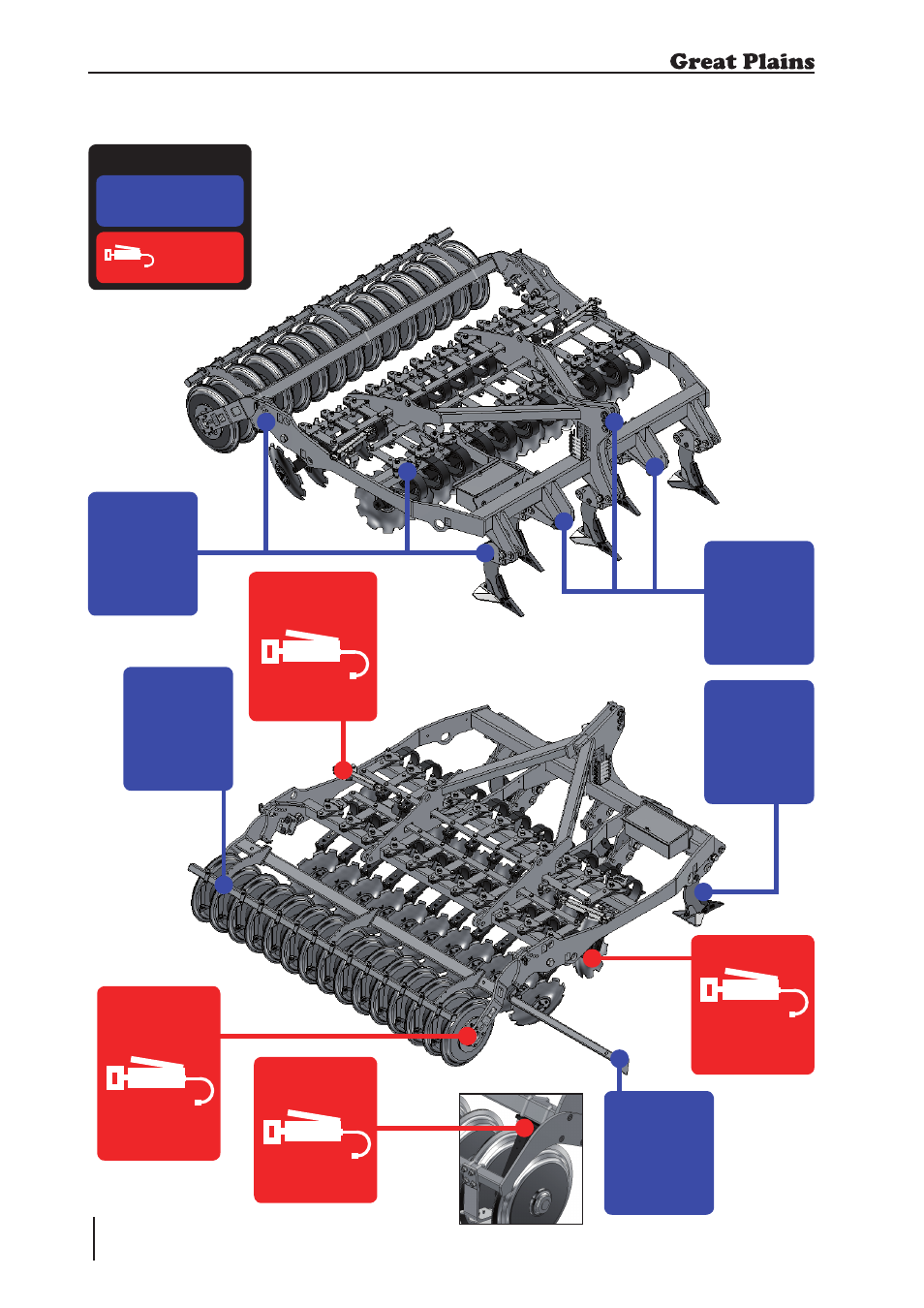 Great Plains