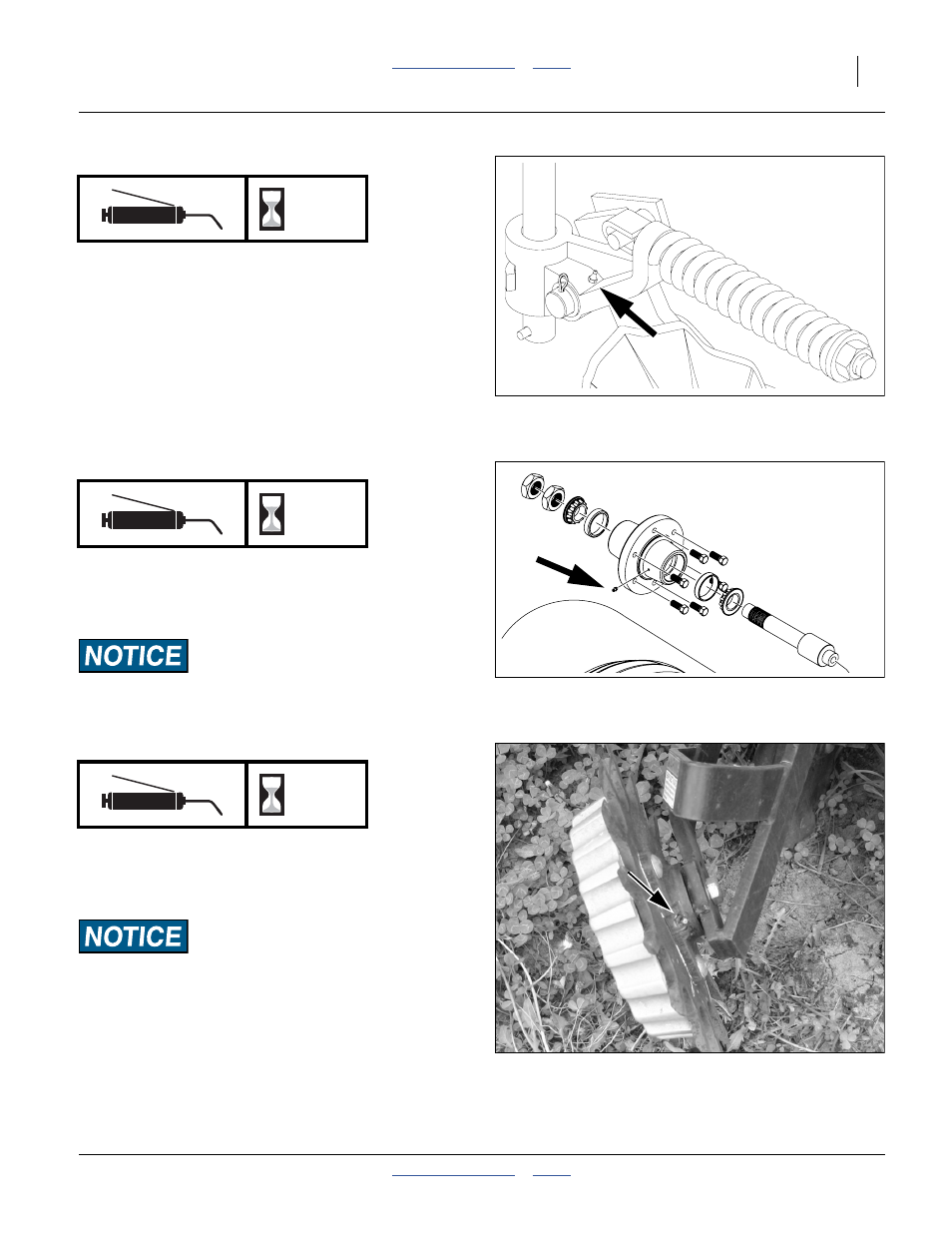 NOTICE

NOTICE