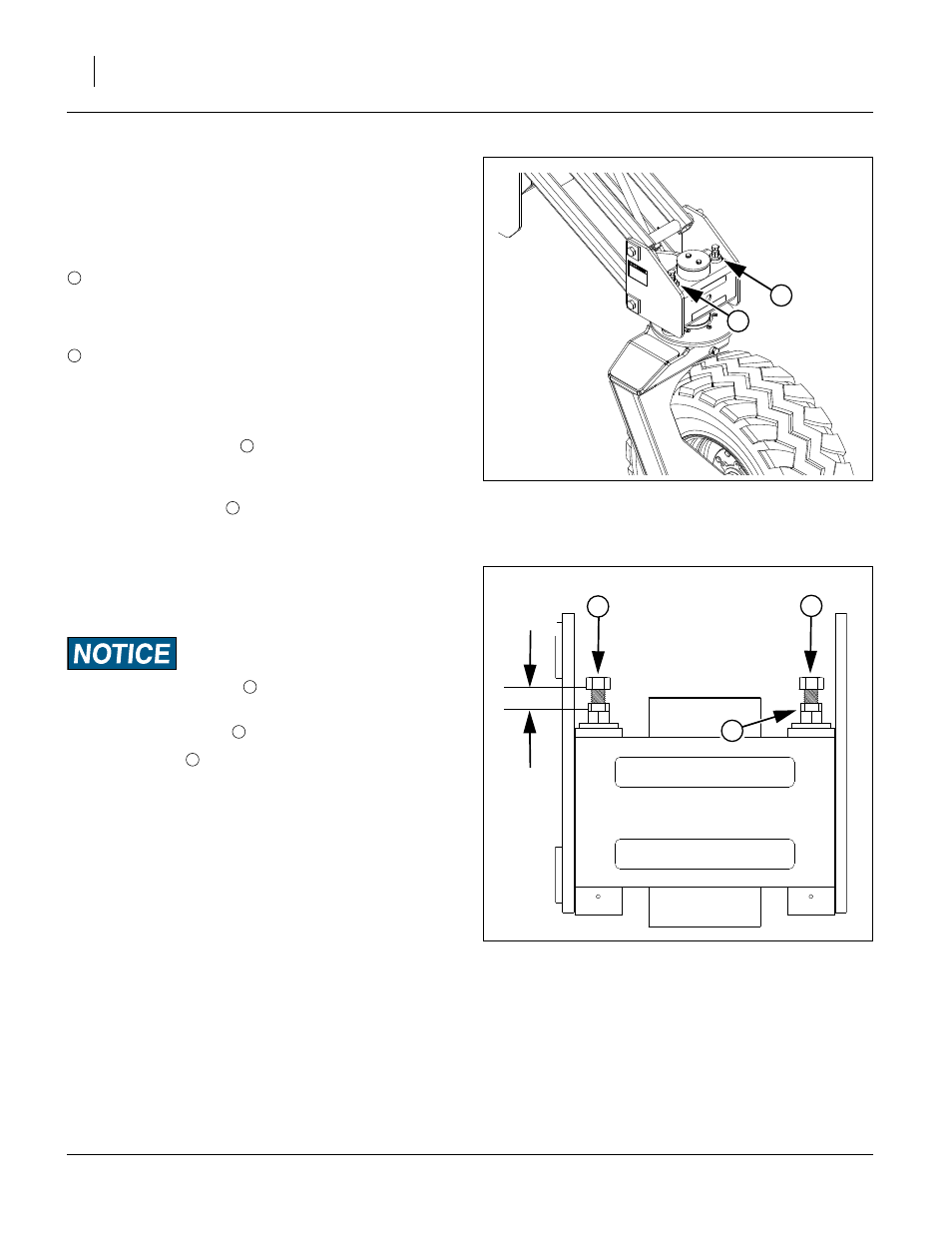 NOTICE