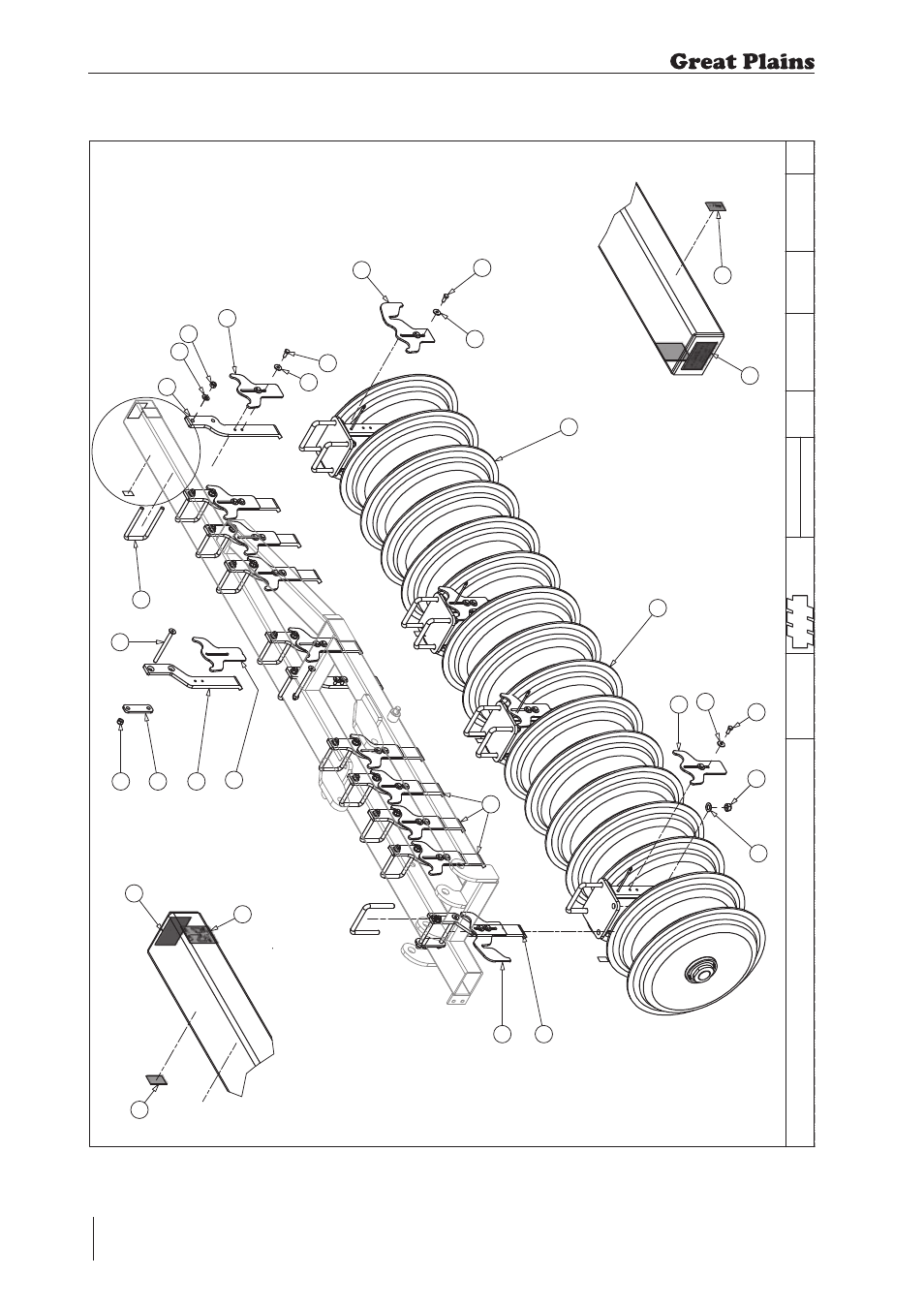 Great Plains