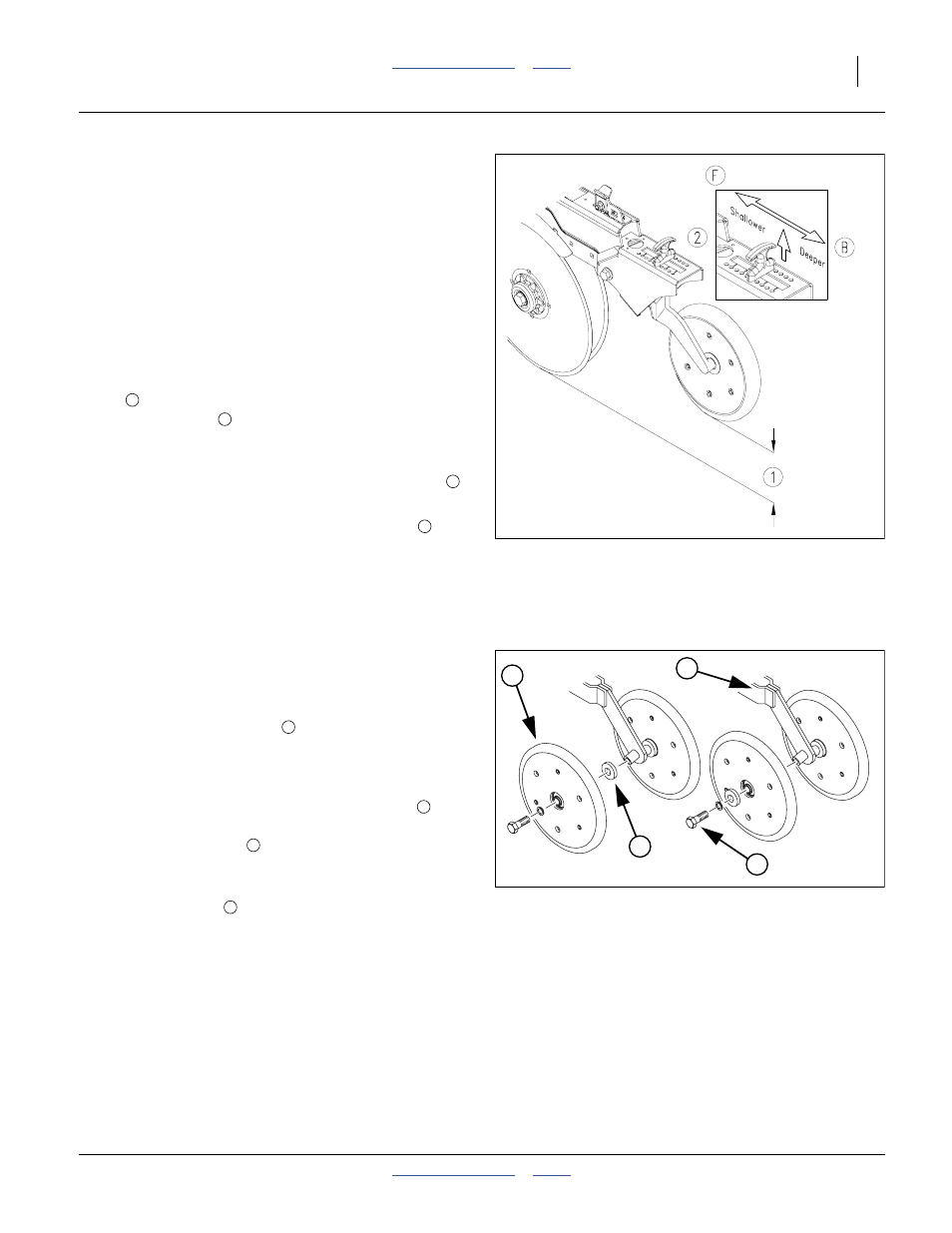 F

Shallower

Deeper

B

2

1