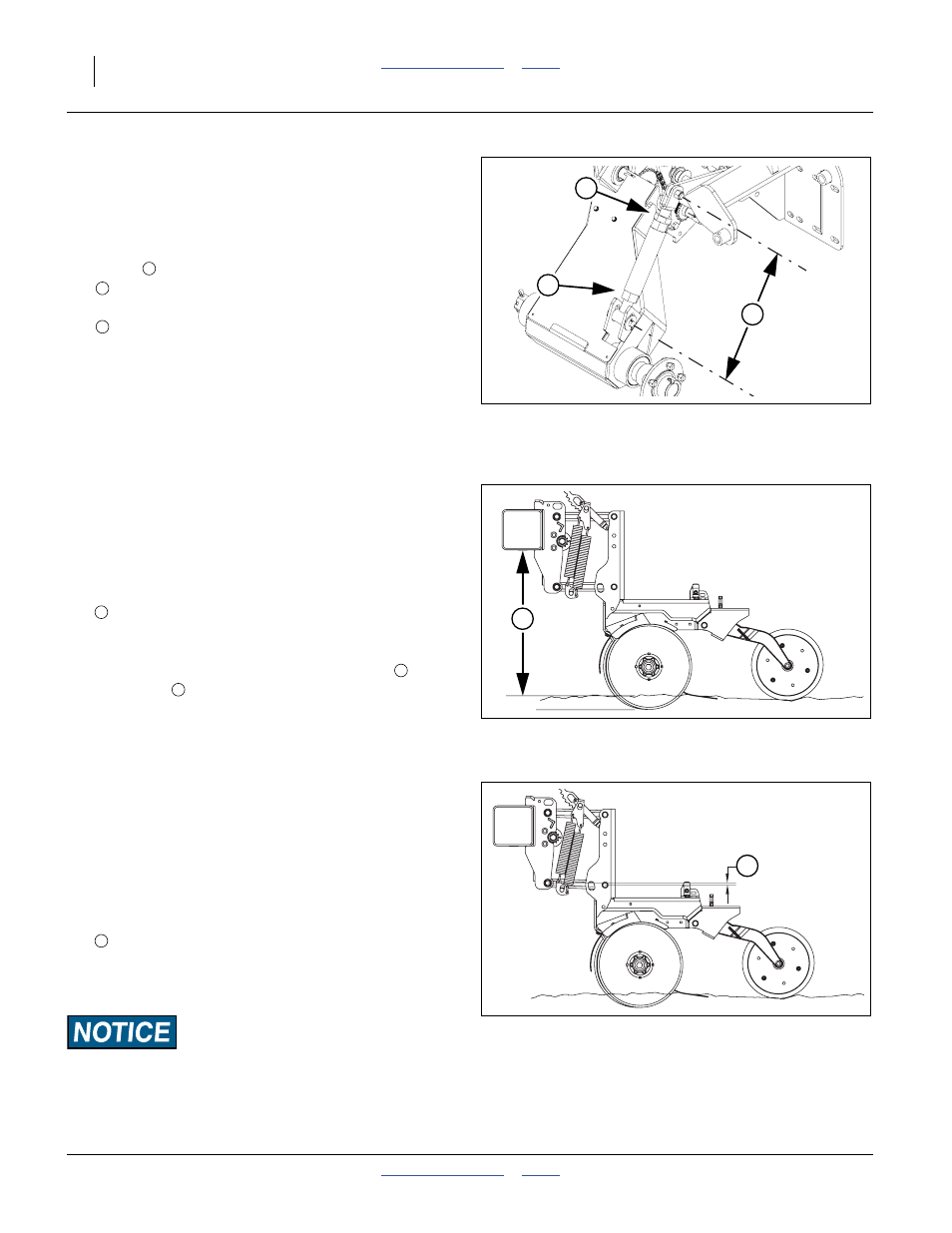 NOTICE