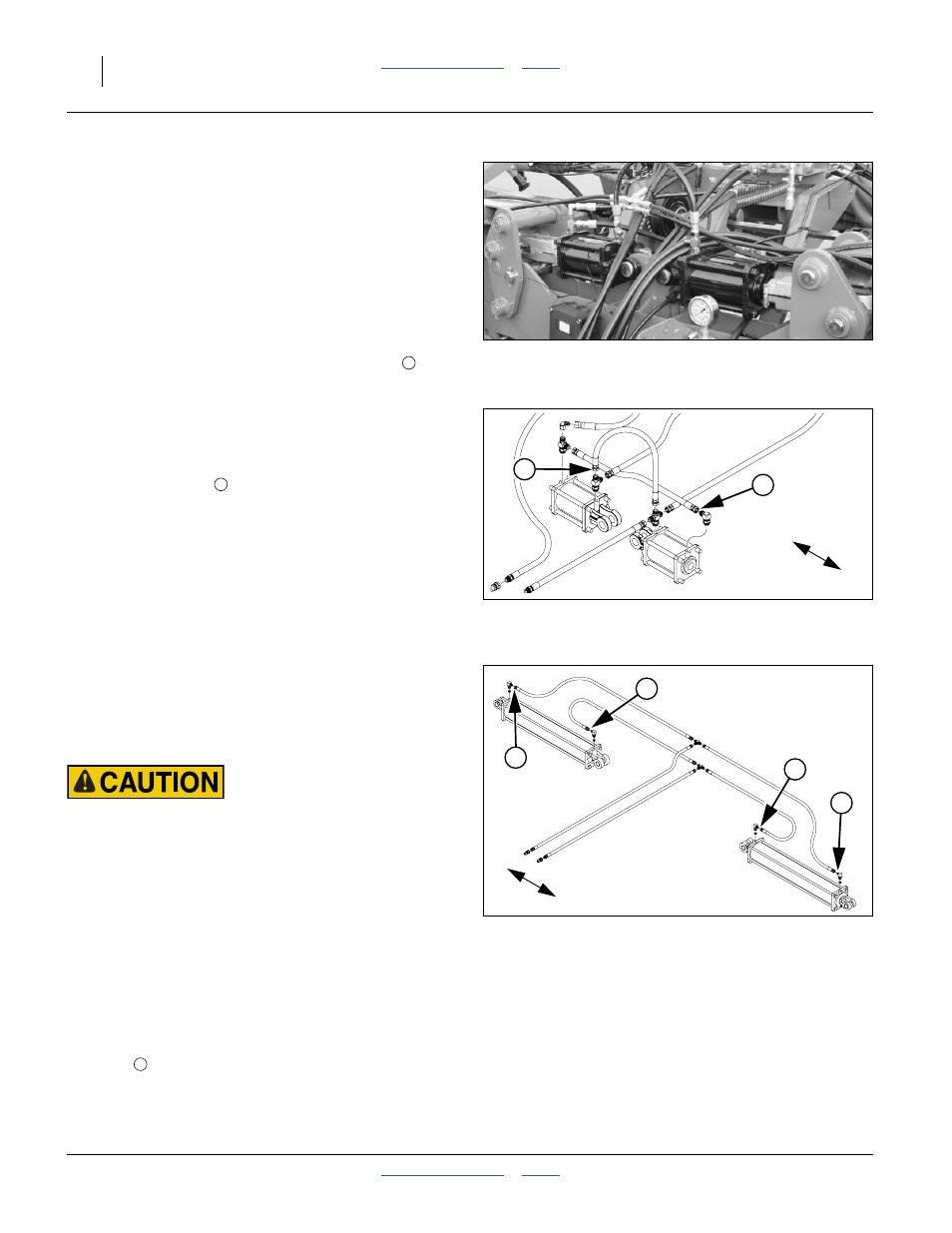 CAUTION