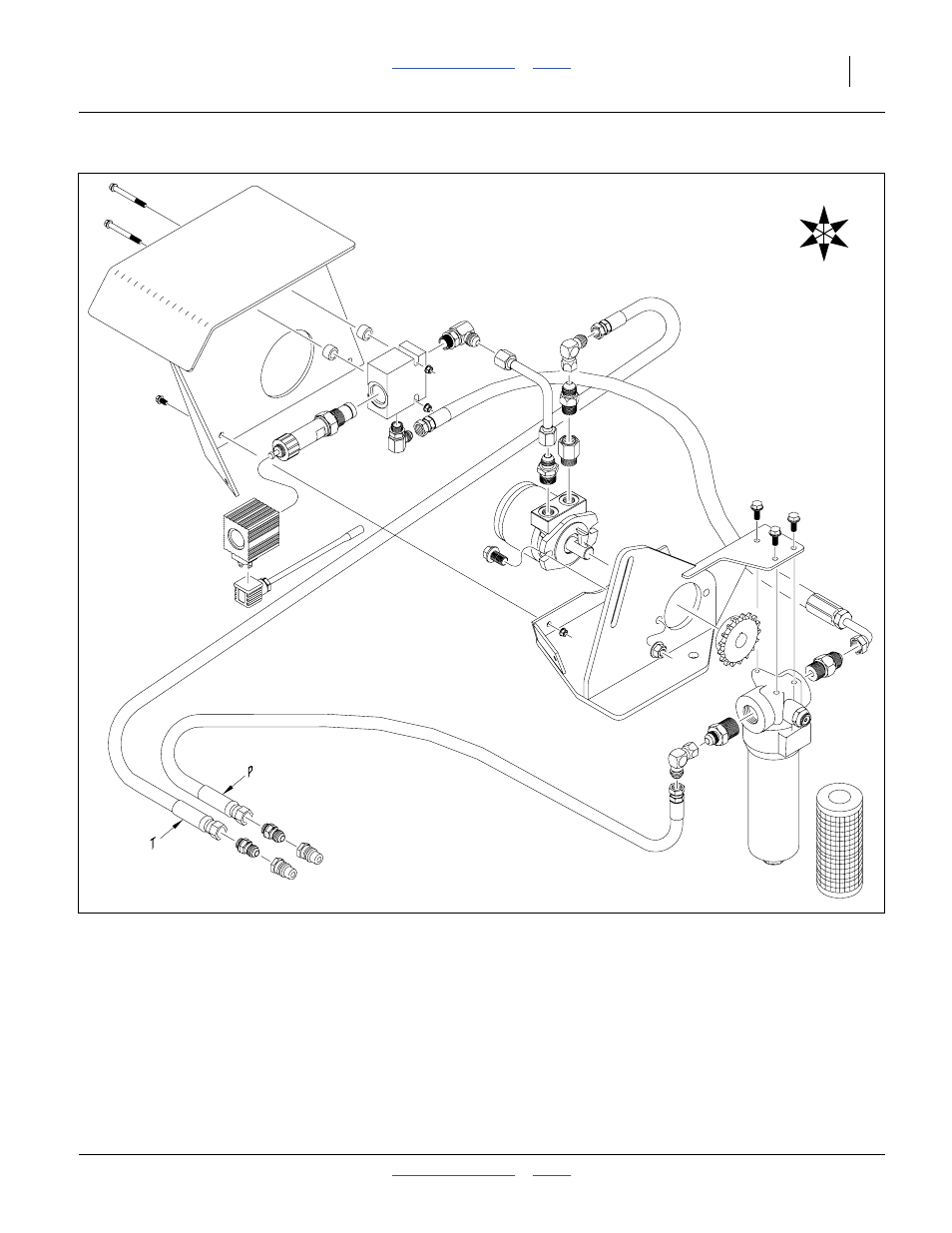 P

T