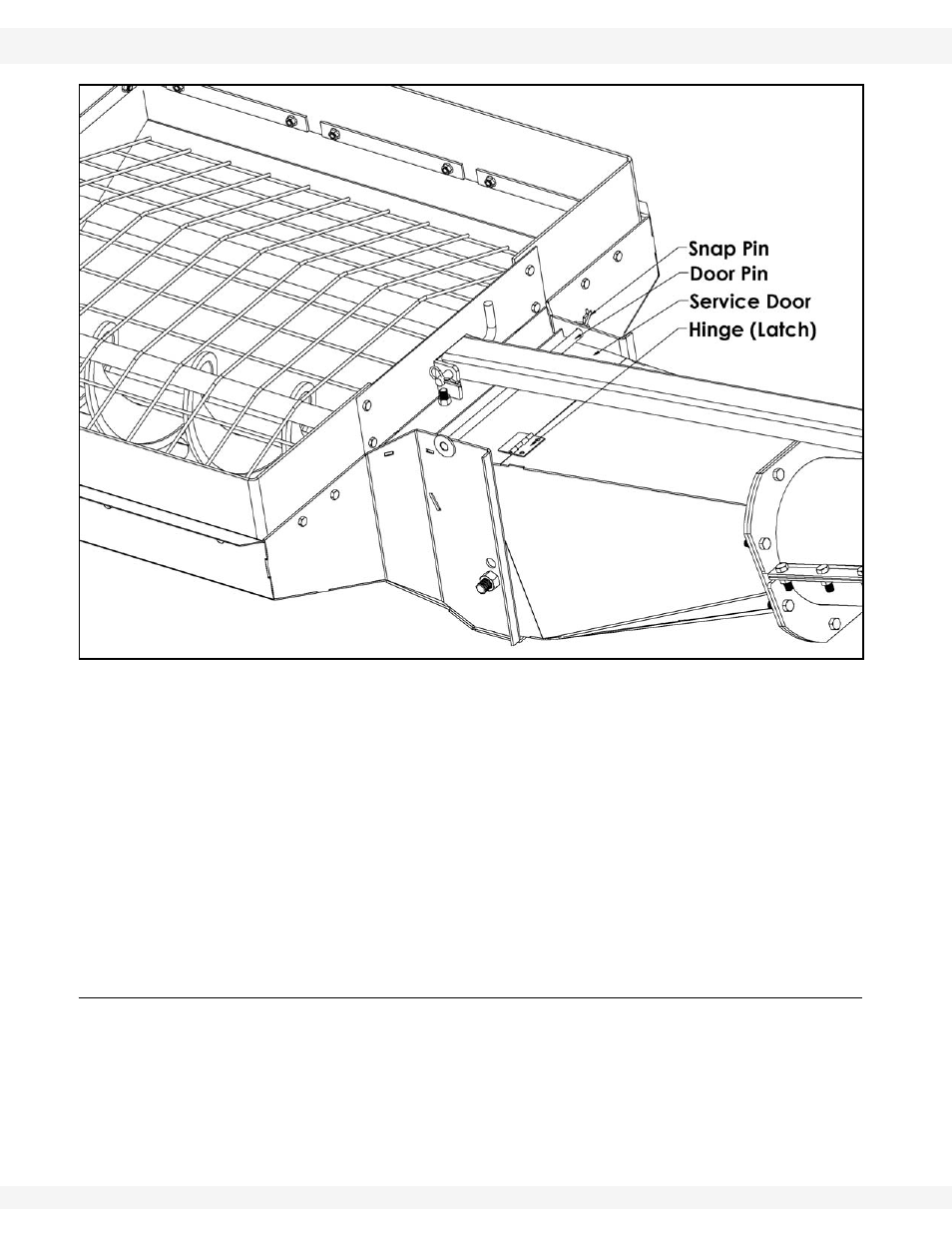 Snap Pin
Door Pin
Service Door
Hinge (Latch)