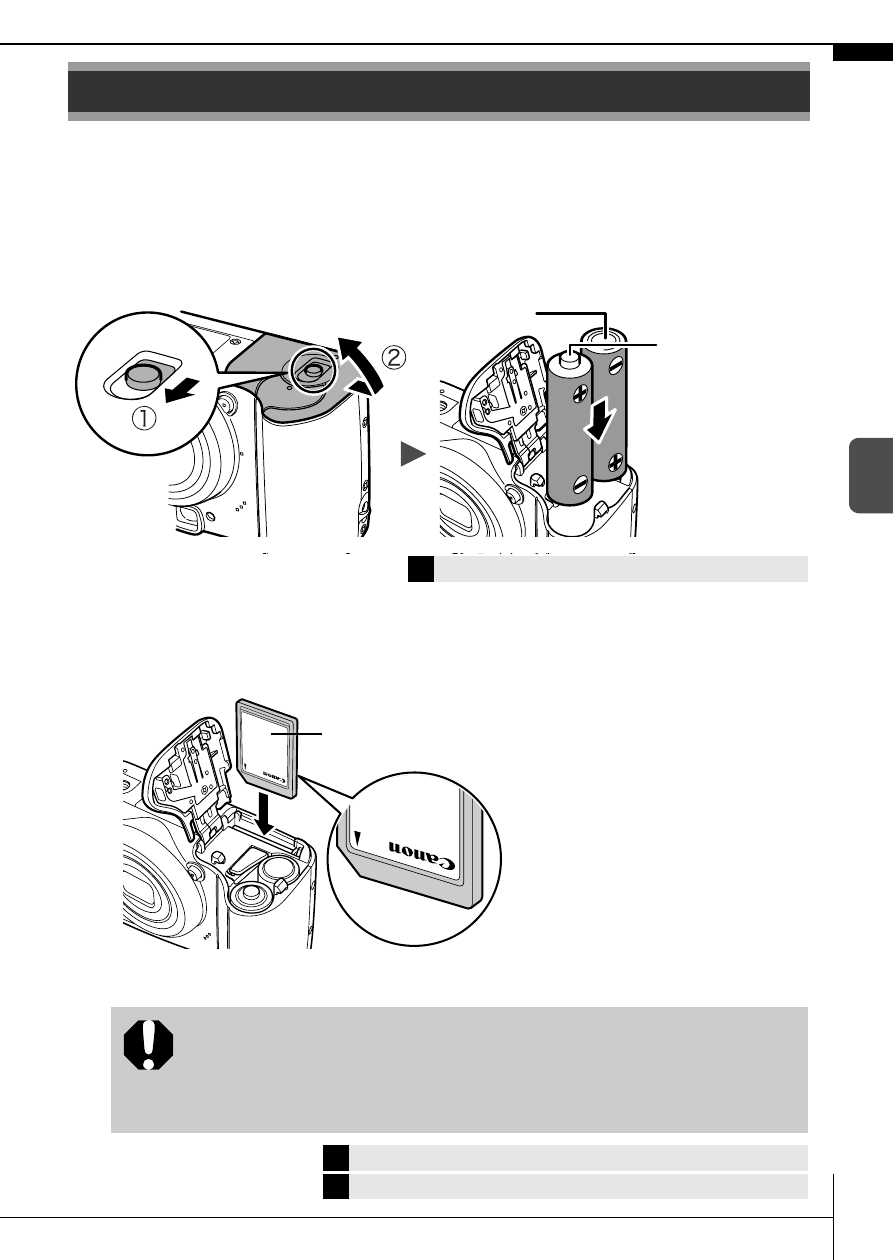 ①

②

Canon

Canon