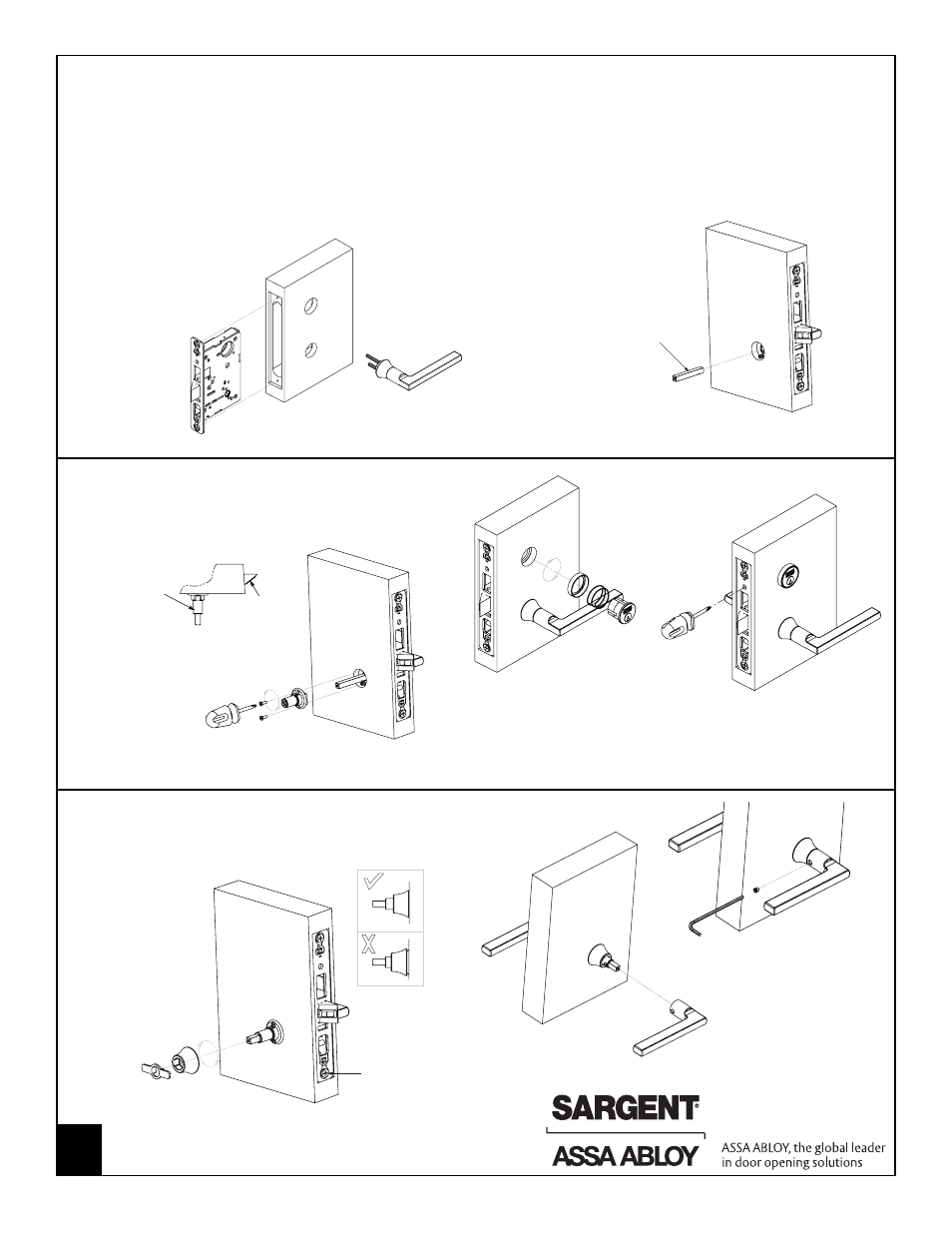 SARGENT®

ASSA ABLOY

ASSA ABLOY, the global leader in door opening solutions